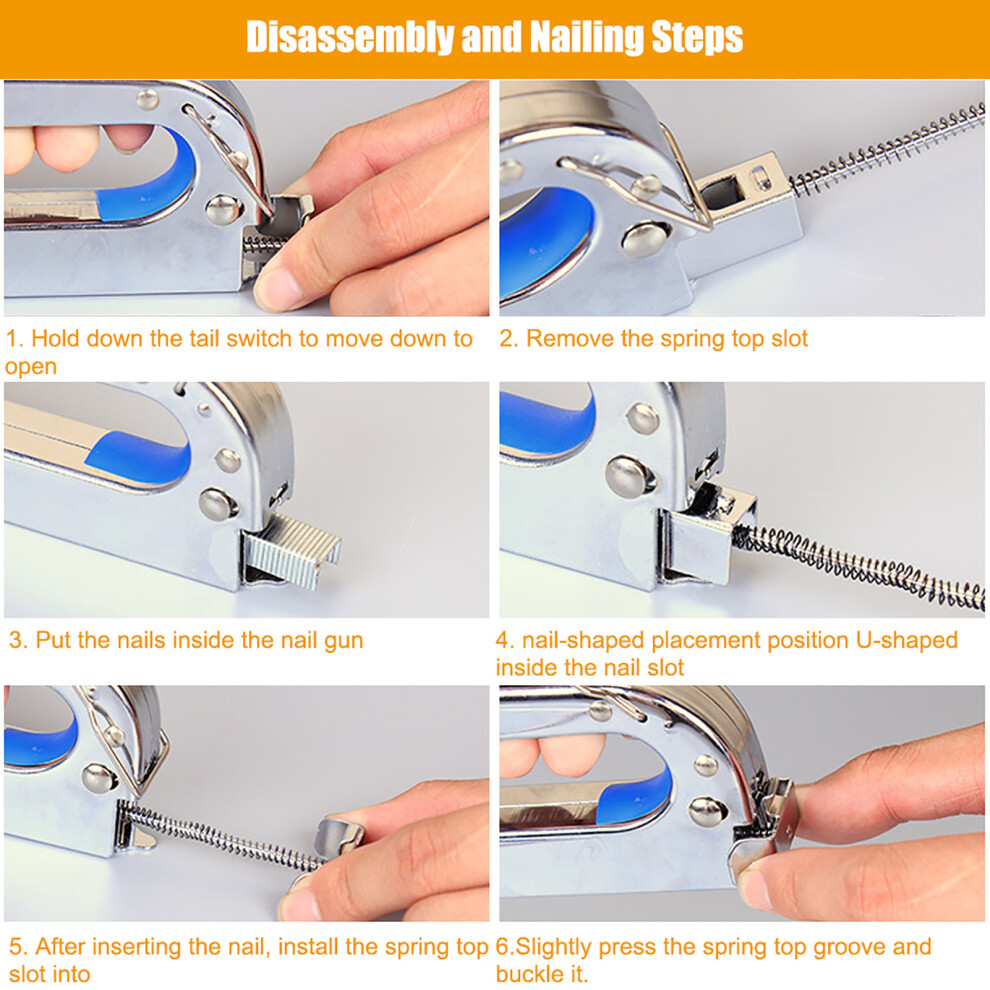 Disassembly and Nailing Steps

1. Hold down the tail switch to move down to open

2. Remove the spring top slot

3. Put the nails inside the nail gun

4. nail-shaped placement position U-shaped inside the nail slot

5. After inserting the nail, install the spring top slot into

6.Slightly press the spring top groove and buckle it.