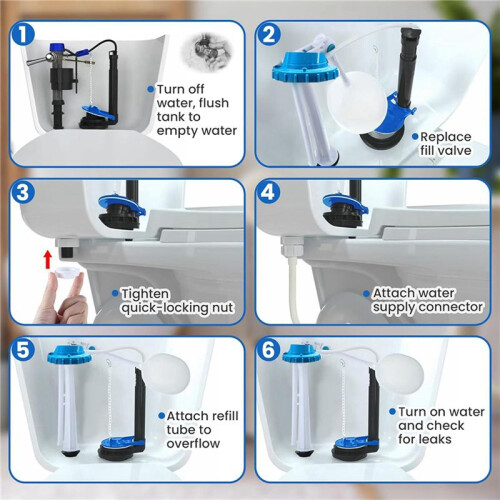 1
Turn off water, flush tank to empty water

2
Replace fill valve

3
Tighten quick-locking nut

4
Attach water supply connector

5
Attach refill tube to overflow

6
Turn on water and check for leaks