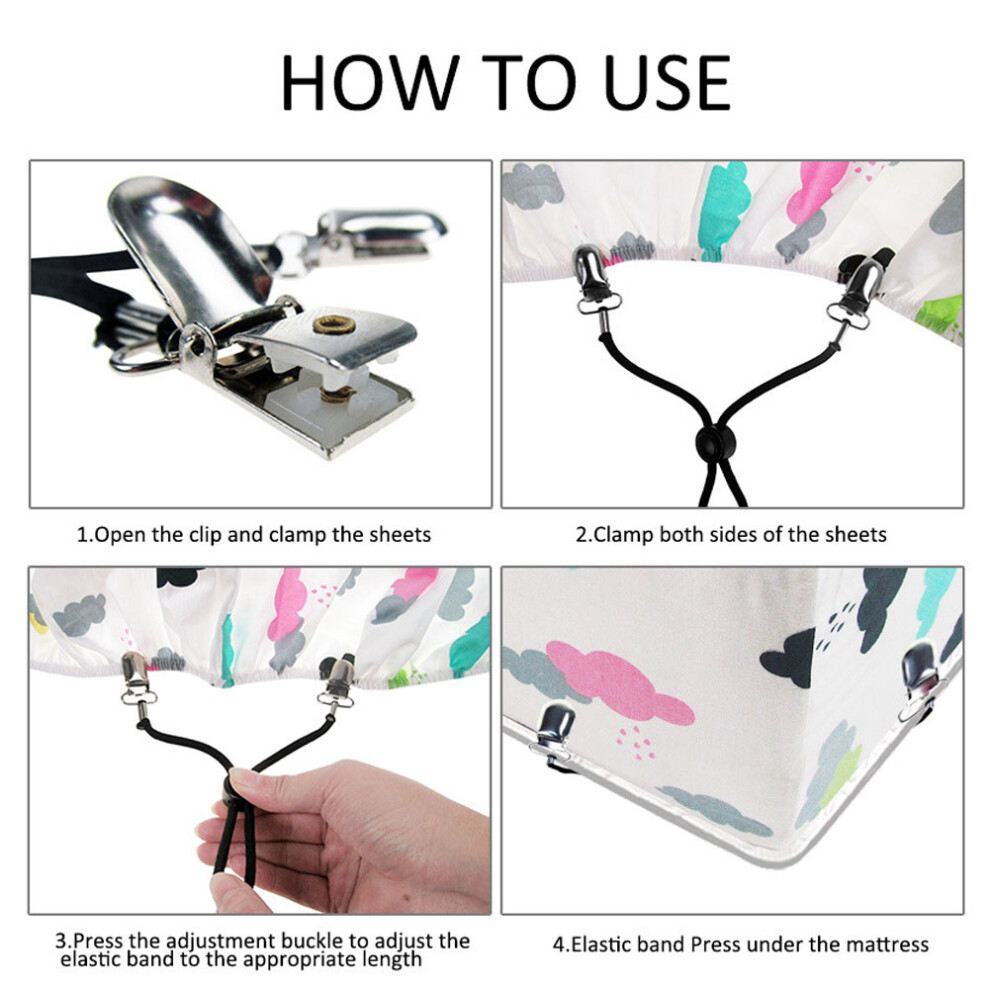 HOW TO USE

1.Open the clip and clamp the sheets

2.Clamp both sides of the sheets

3.Press the adjustment buckle to adjust the elastic band to the appropriate length

4.Elastic band Press under the mattress