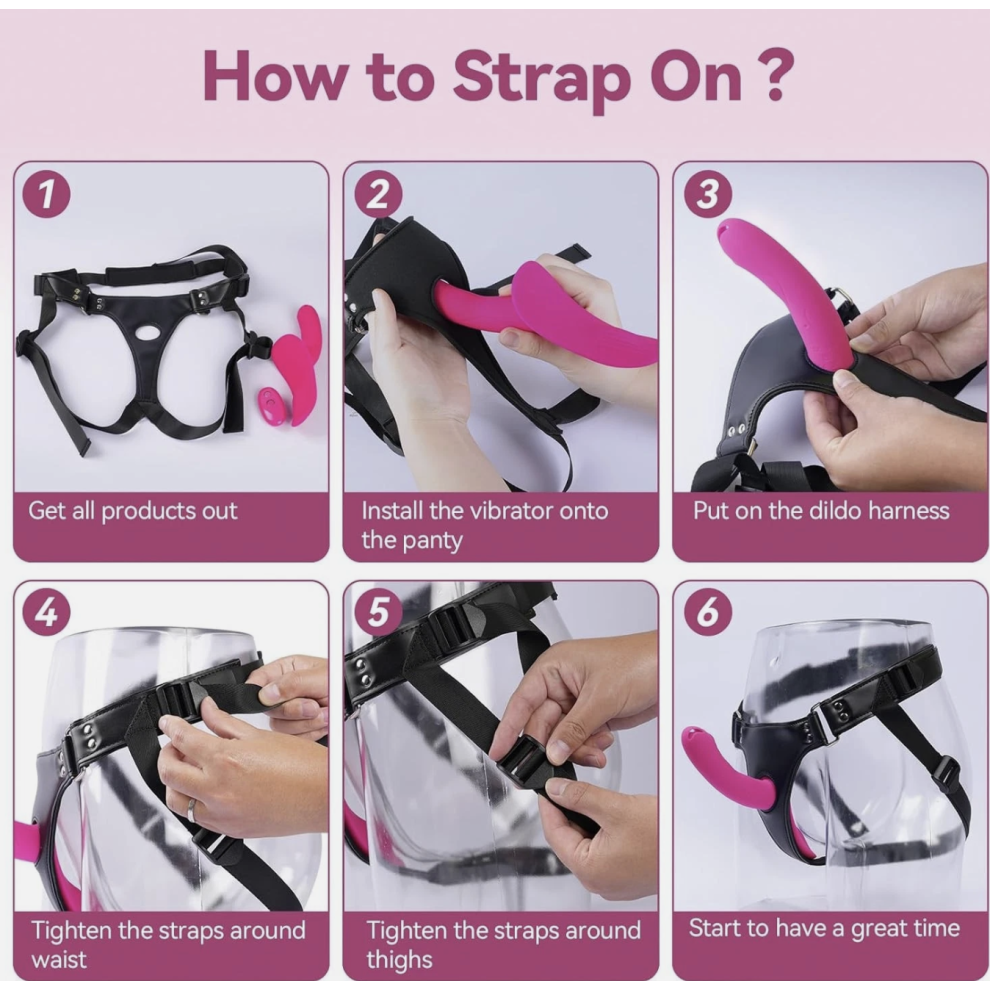 How to Strap On ?

1
Get all products out

2
Install the vibrator onto the panty

3
Put on the dildo harness

4
Tighten the straps around waist

5
Tighten the straps around thighs

6
Start to have a great time