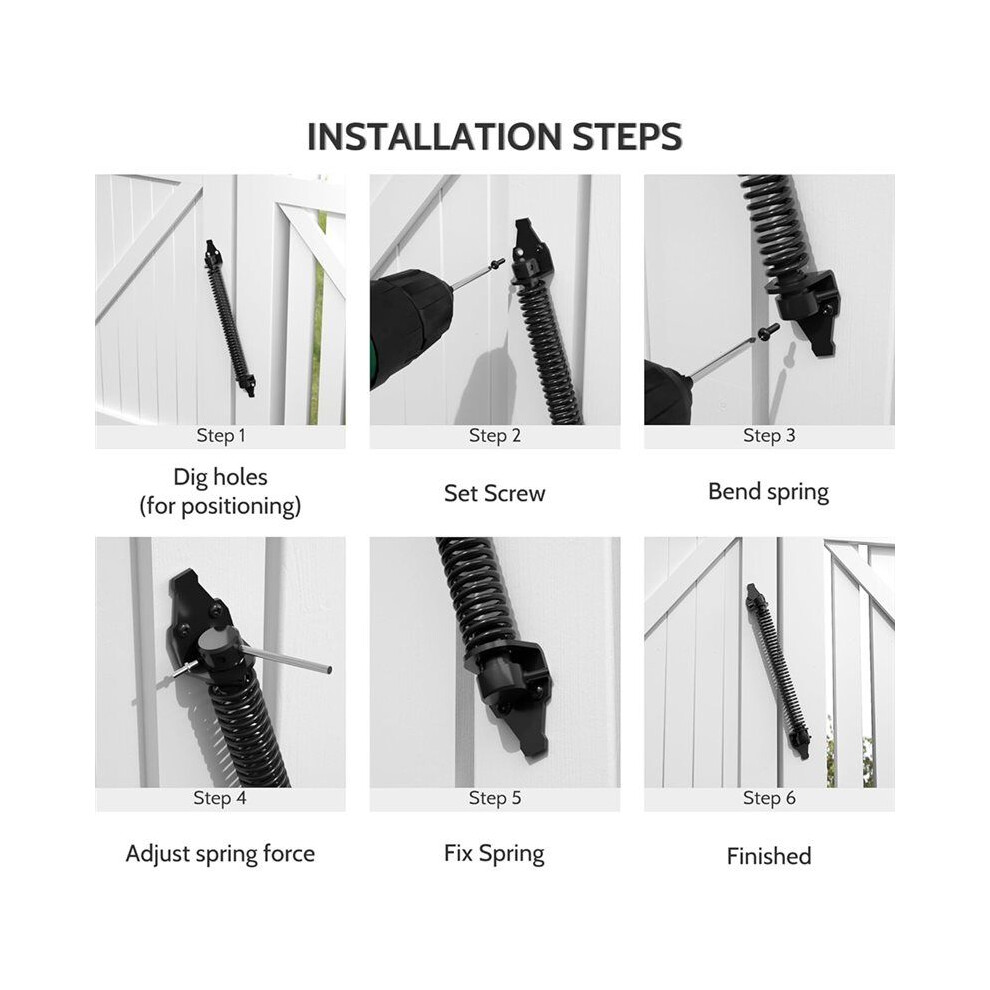 INSTALLATION STEPS

Step 1

Dig holes (for positioning)

Step 2

Set Screw

Step 3

Bend spring

Step 4

Adjust spring force

Step 5

Fix Spring

Step 6

Finished