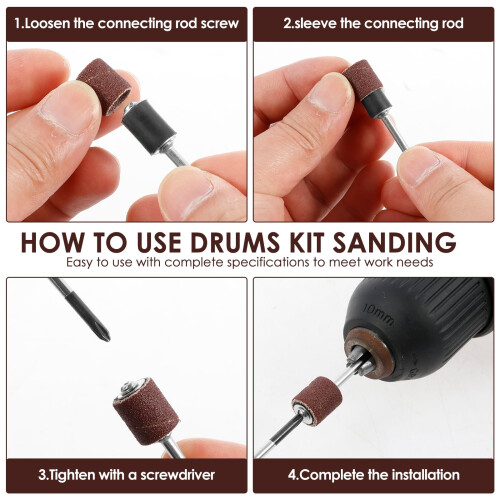 1.Loosen the connecting rod screw

2.sleeve the connecting rod

HOW TO USE DRUMS KIT SANDING

Easy to use with complete specifications to meet work needs

10mm

3.Tighten with a screwdriver

4.Complete the installation