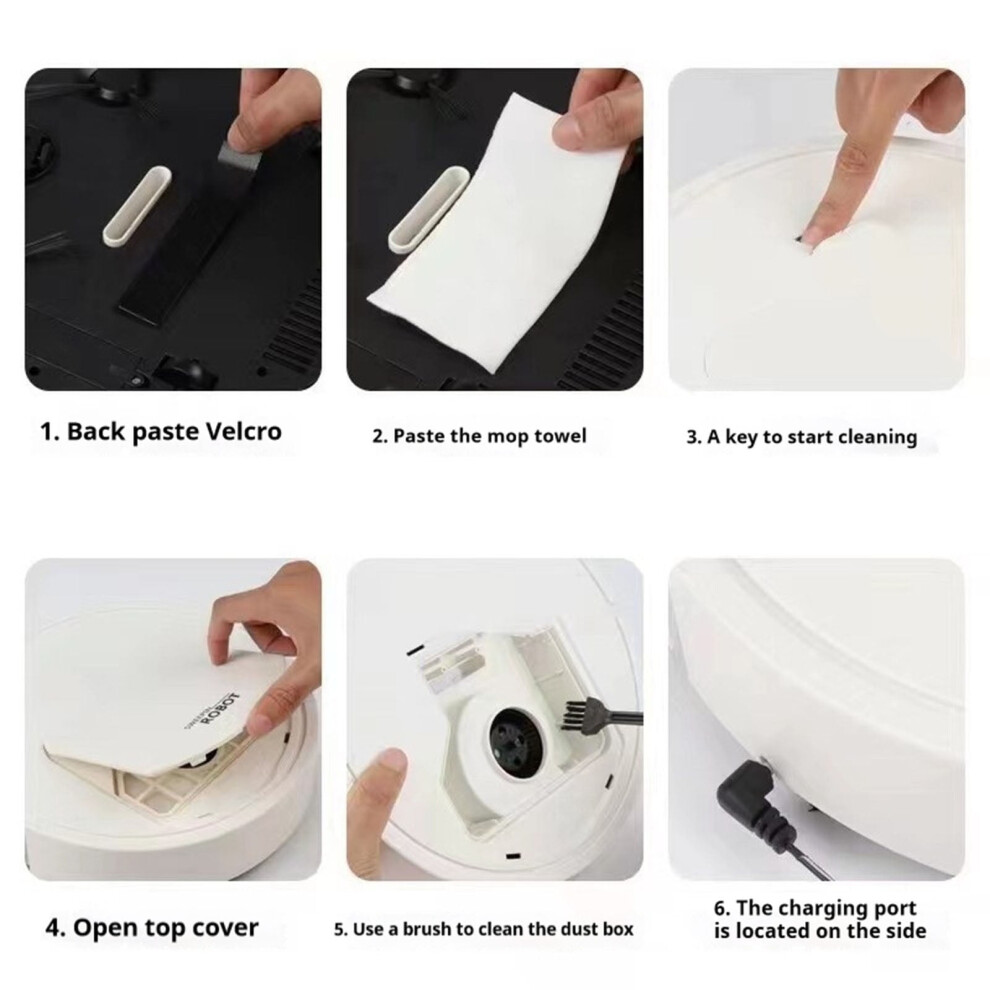 1. Back paste Velcro

2. Paste the mop towel

3. A key to start cleaning

SWEEPING ROBOT

4. Open top cover

5. Use a brush to clean the dust box

6. The charging port is located on the side