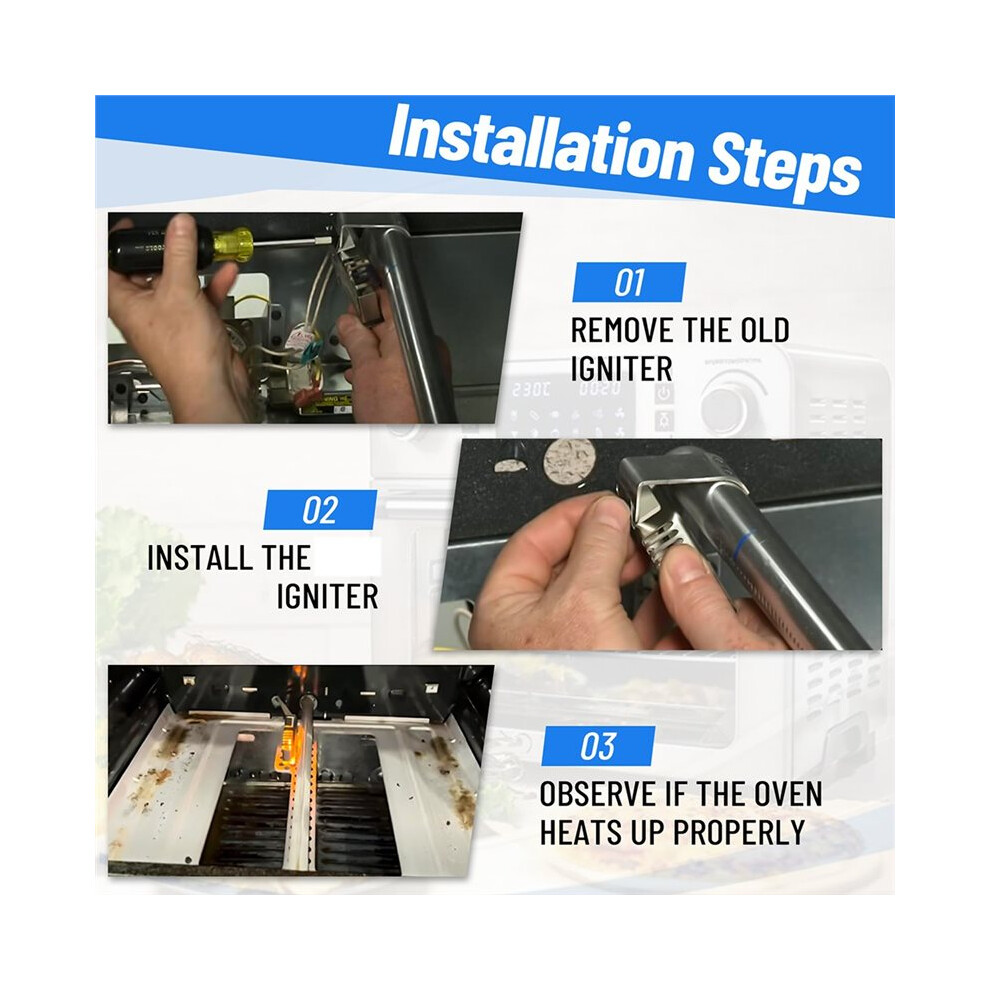 Installation Steps

01
REMOVE THE OLD IGNITER

02
INSTALL THE IGNITER

03
OBSERVE IF THE OVEN HEATS UP PROPERLY