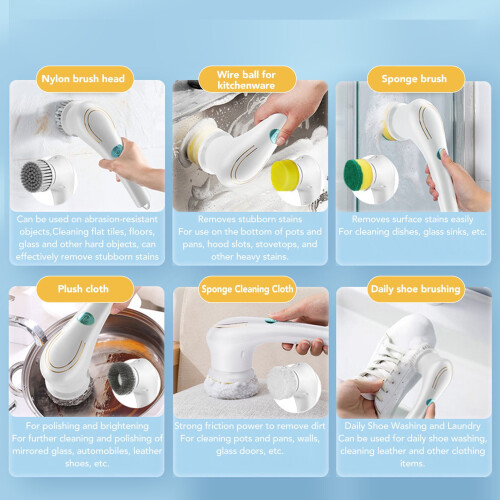 Nylon brush head

Can be used on abrasion-resistant objects,Cleaning flat tiles, floors, glass and other hard objects, can effectively remove stubborn stains

Wire ball for kitchenware

Removes stubborn stains
For use on the bottom of pots and pans, hood slots, stovetops, and other heavy stains.

Sponge brush

Removes surface stains easily
For cleaning dishes, glass sinks, etc.

Plush cloth

For polishing and brightening
For further cleaning and polishing of mirrored glass, automobiles, leather shoes, etc.

Sponge Cleaning Cloth

Strong friction power to remove dirt
For cleaning pots and pans, walls, glass doors, etc.

Daily shoe brushing

Daily Shoe Washing and Laundry
Can be used for daily shoe washing, cleaning leather and other clothing items.