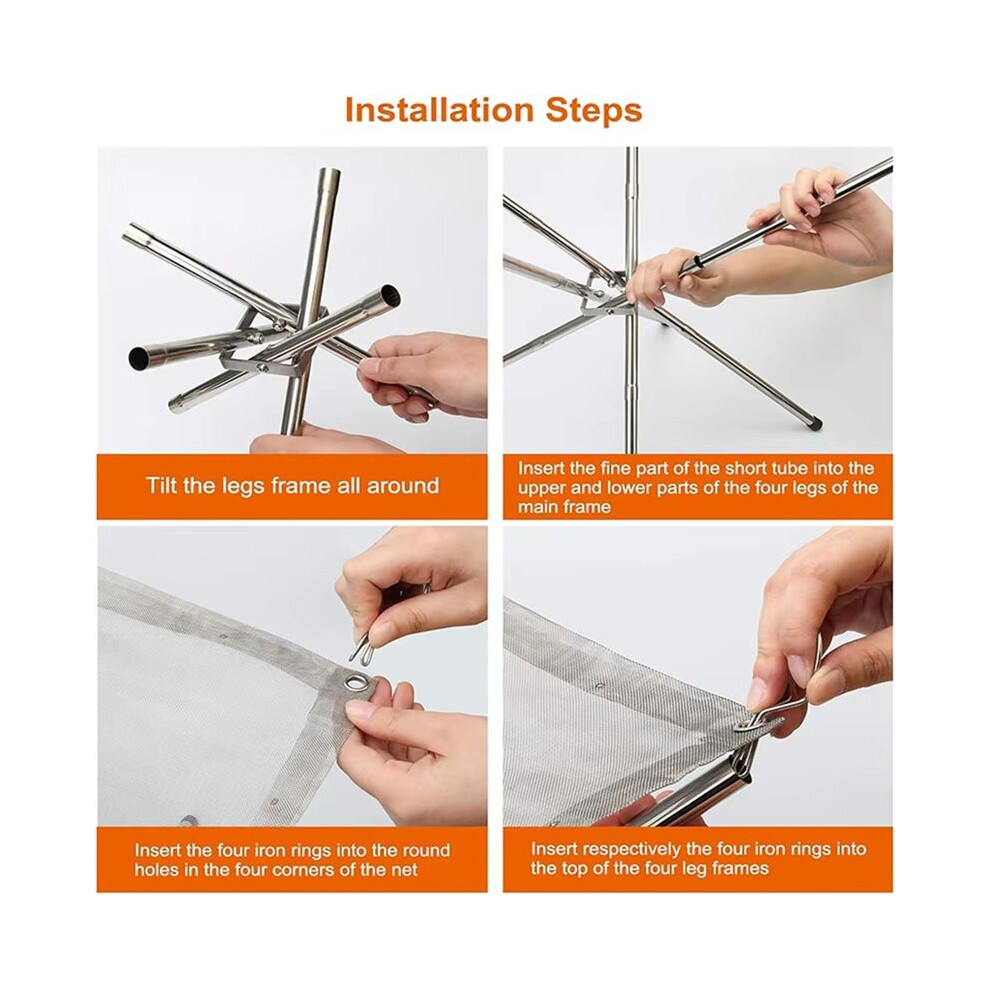 Installation Steps

Tilt the legs frame all around

Insert the fine part of the short tube into the upper and lower parts of the four legs of the main frame

Insert the four iron rings into the round holes in the four corners of the net

Insert respectively the four iron rings into the top of the four leg frames