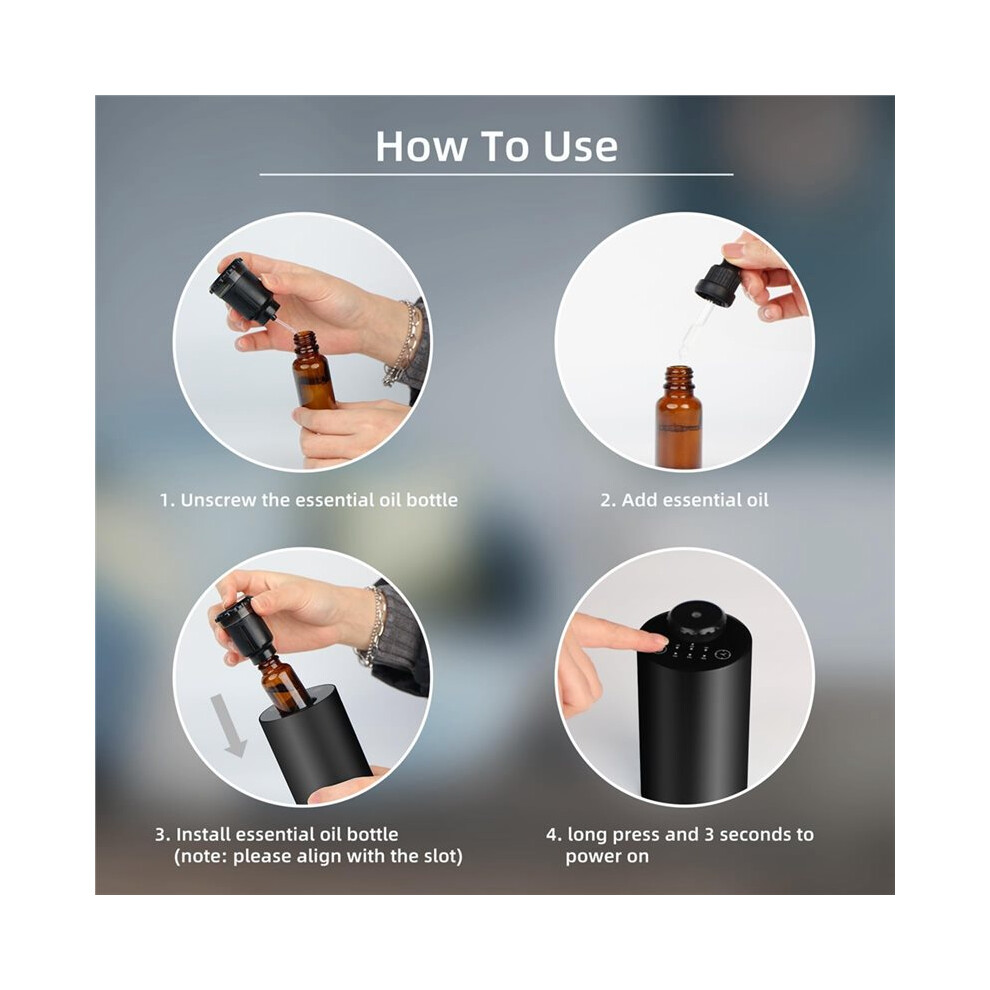 How To Use

1. Unscrew the essential oil bottle

2. Add essential oil

3. Install essential oil bottle (note: please align with the slot)

4. long press and 3 seconds to power on