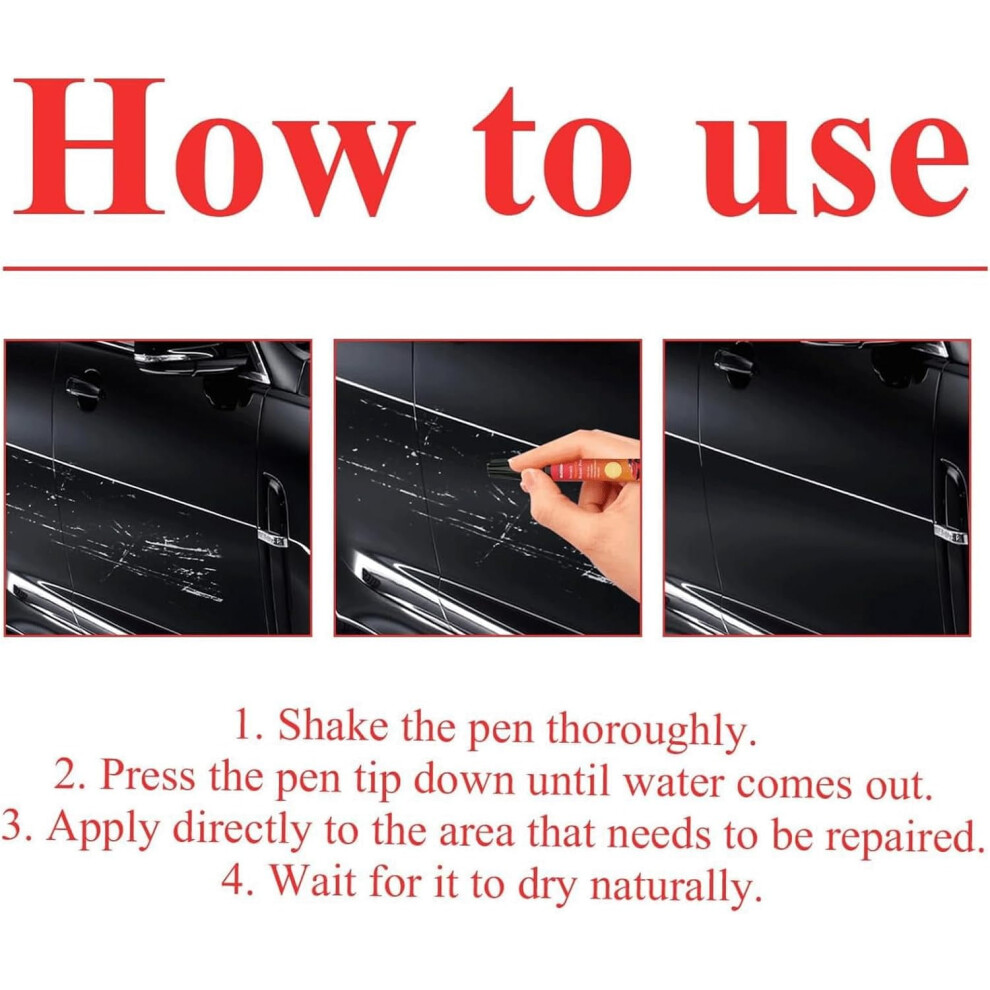 How to use

1. Shake the pen thoroughly.
2. Press the pen tip down until water comes out.
3. Apply directly to the area that needs to be repaired.
4. Wait for it to dry naturally.