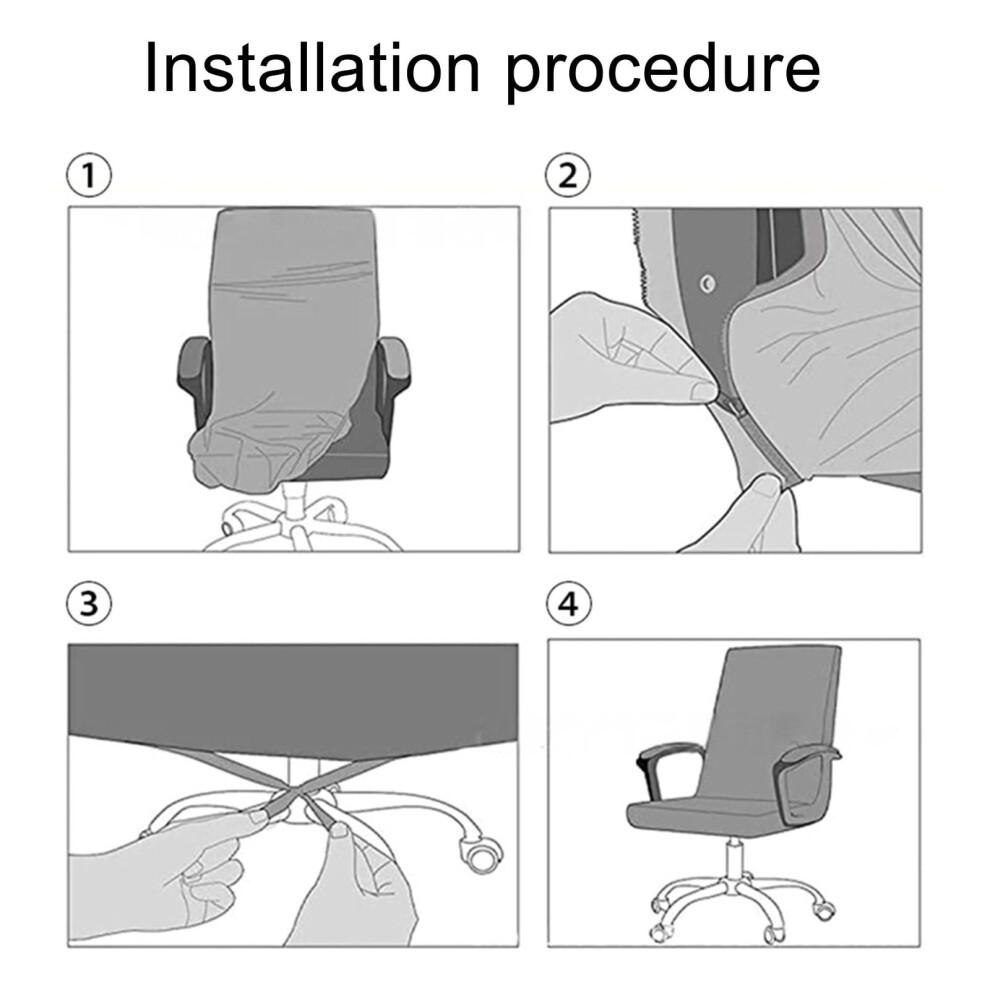 Installation procedure

①

②

③

④