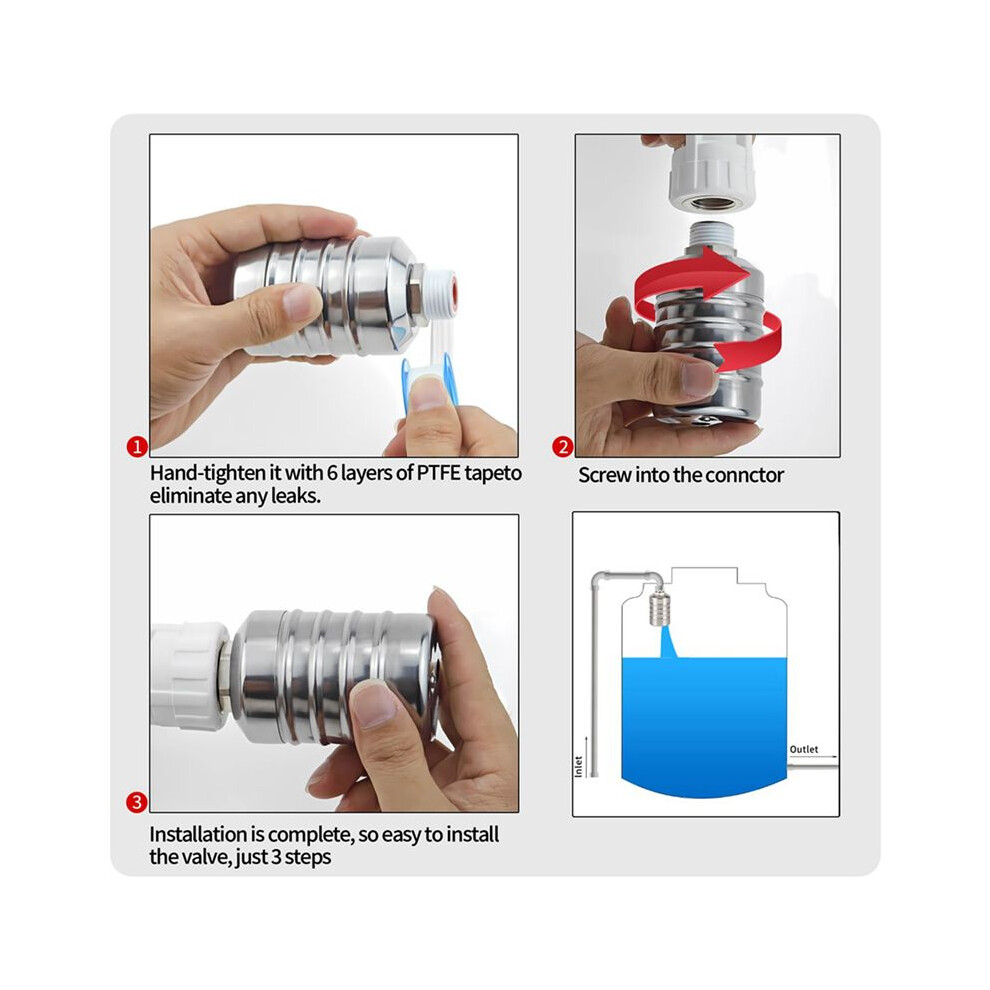 1
Hand-tighten it with 6 layers of PTFE tapeto eliminate any leaks.

2
Screw into the connctor

3
Installation is complete, so easy to install the valve, just 3 steps

Inlet

Outlet