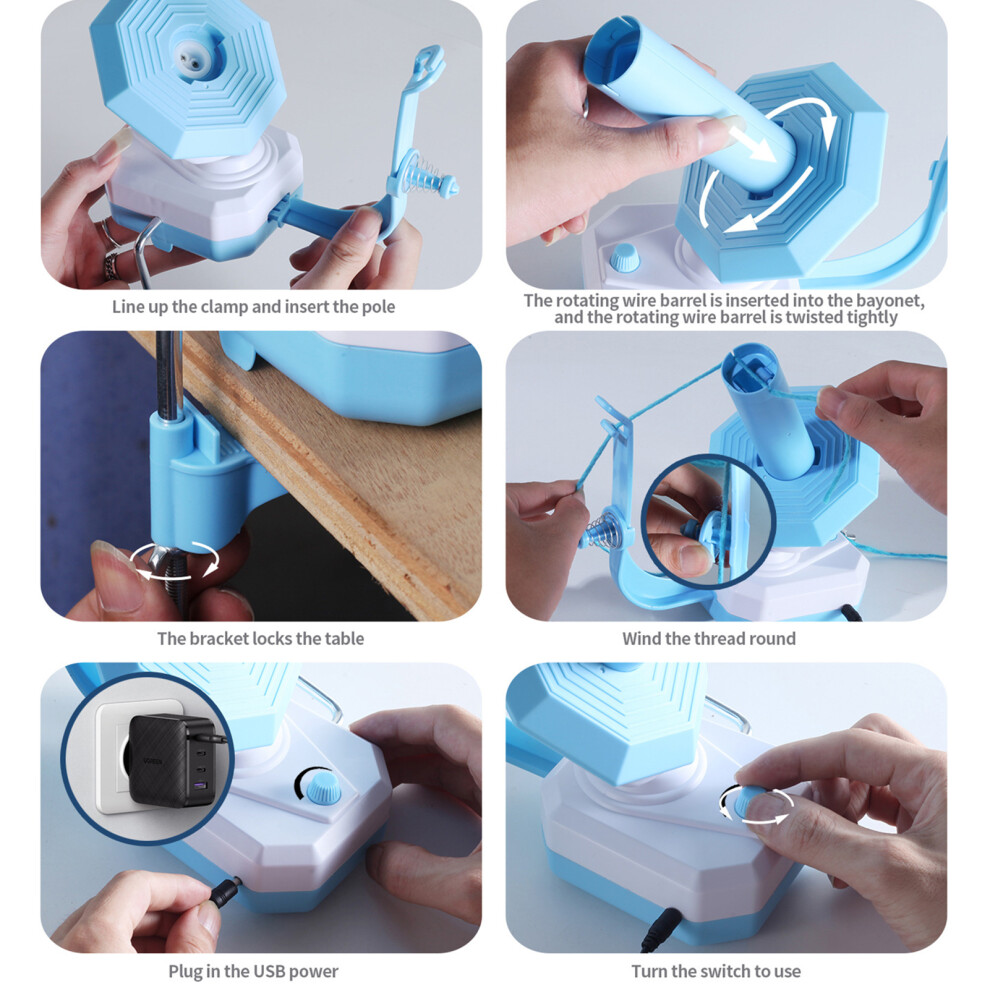 Line up the clamp and insert the pole

The rotating wire barrel is inserted into the bayonet, and the rotating wire barrel is twisted tightly

The bracket locks the table

Wind the thread round

Plug in the USB power

Turn the switch to use