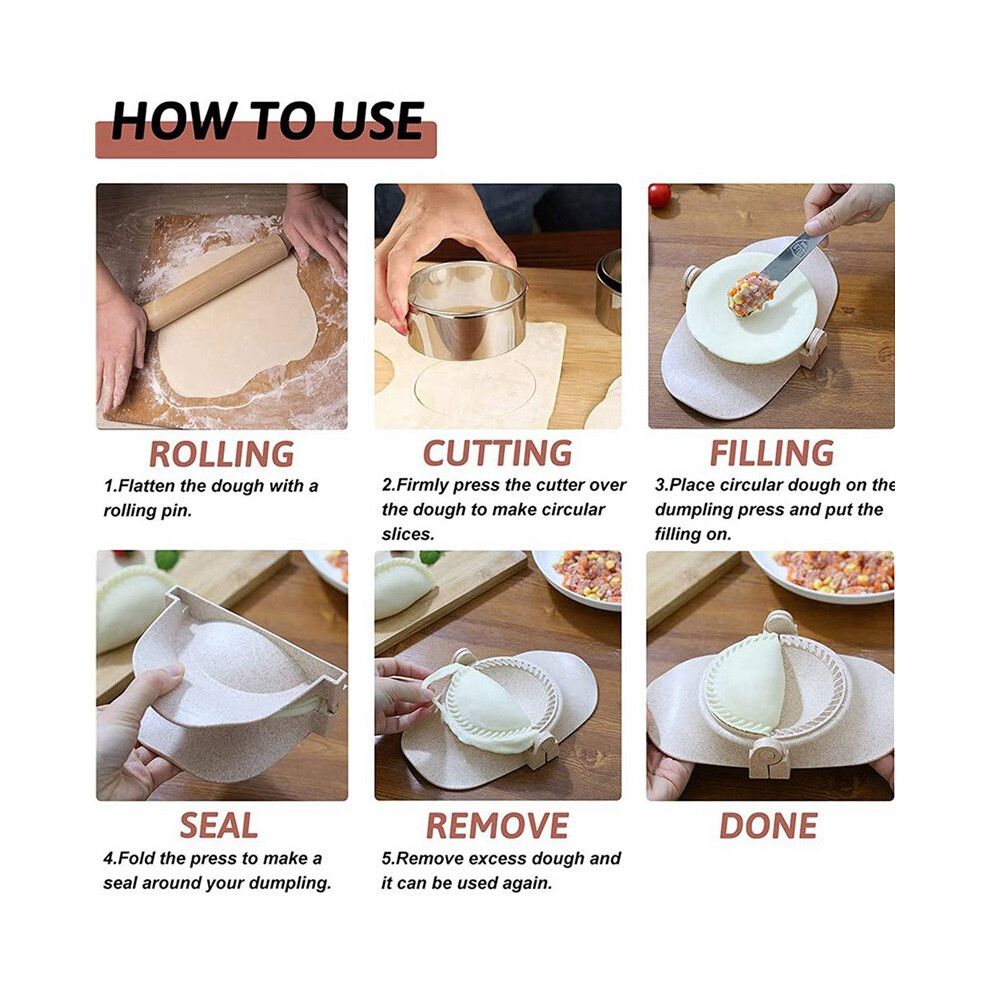 HOW TO USE

ROLLING

1.Flatten the dough with a rolling pin.

CUTTING

2.Firmly press the cutter over the dough to make circular slices.

FILLING

3.Place circular dough on the dumpling press and put the filling on.

SEAL

4.Fold the press to make a seal around your dumpling.

REMOVE

5.Remove excess dough and it can be used again.

DONE