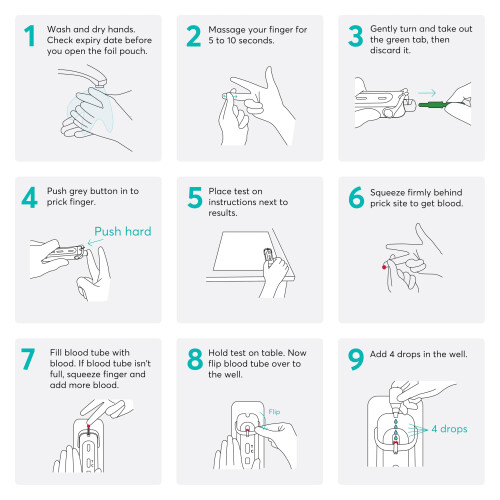 1 Wash and dry hands. Check expiry date before you open the foil pouch.

2 Massage your finger for 5 to 10 seconds.

3 Gently turn and take out the green tab, then discard it.

4 Push grey button in to prick finger.

Push hard

5 Place test on instructions next to results.

6 Squeeze firmly behind prick site to get blood.

7 Fill blood tube with blood. If blood tube isn't full, squeeze finger and add more blood.

8 Hold test on table. Now flip blood tube over to the well.

Flip

9 Add 4 drops in the well.

4 drops