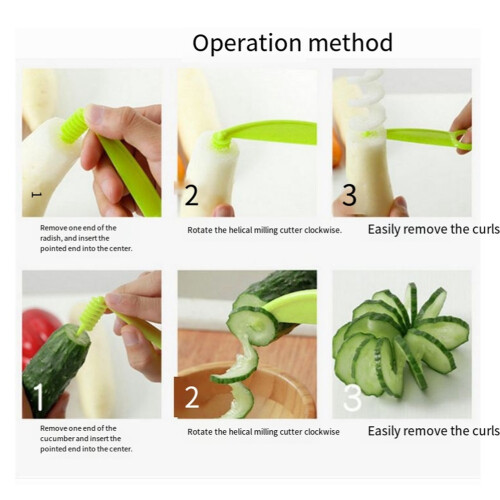 Operation method

1

Remove one end of the radish, and insert the pointed end into the center.

2

Rotate the helical milling cutter clockwise.

3

Easily remove the curls

1

Remove one end of the cucumber and insert the pointed end into the center.

2

Rotate the helical milling cutter clockwise

3

Easily remove the curls