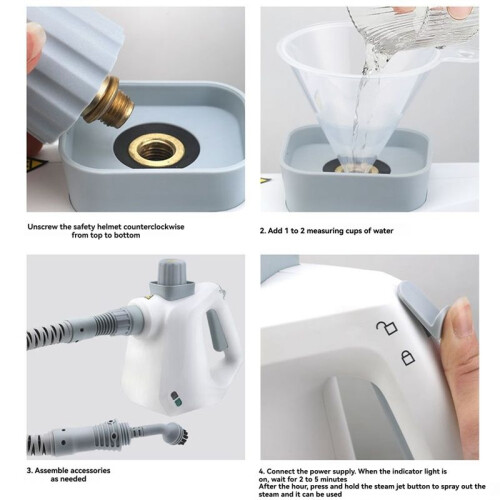 Unscrew the safety helmet counterclockwise from top to bottom

2. Add 1 to 2 measuring cups of water

3. Assemble accessories as needed

4. Connect the power supply. When the indicator light is on, wait for 2 to 5 minutes
After the hour, press and hold the steam jet button to spray out the steam and it can be used