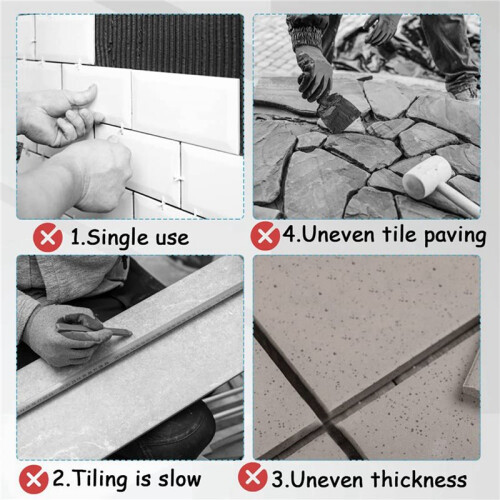 1.Single use

4.Uneven tile paving

2.Tiling is slow

3.Uneven thickness