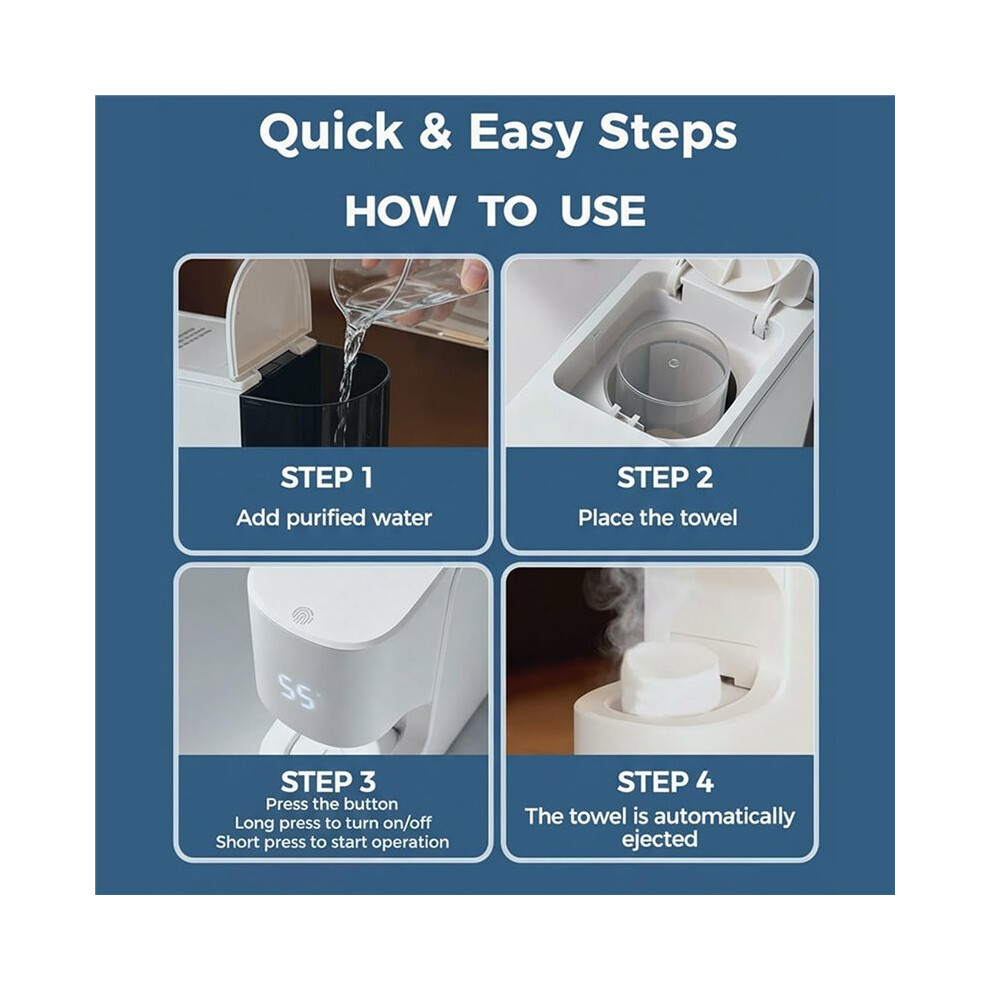 Quick & Easy Steps

HOW TO USE

STEP 1
Add purified water

STEP 2
Place the towel

55

STEP 3
Press the button
Long press to turn on/off
Short press to start operation

STEP 4
The towel is automatically ejected