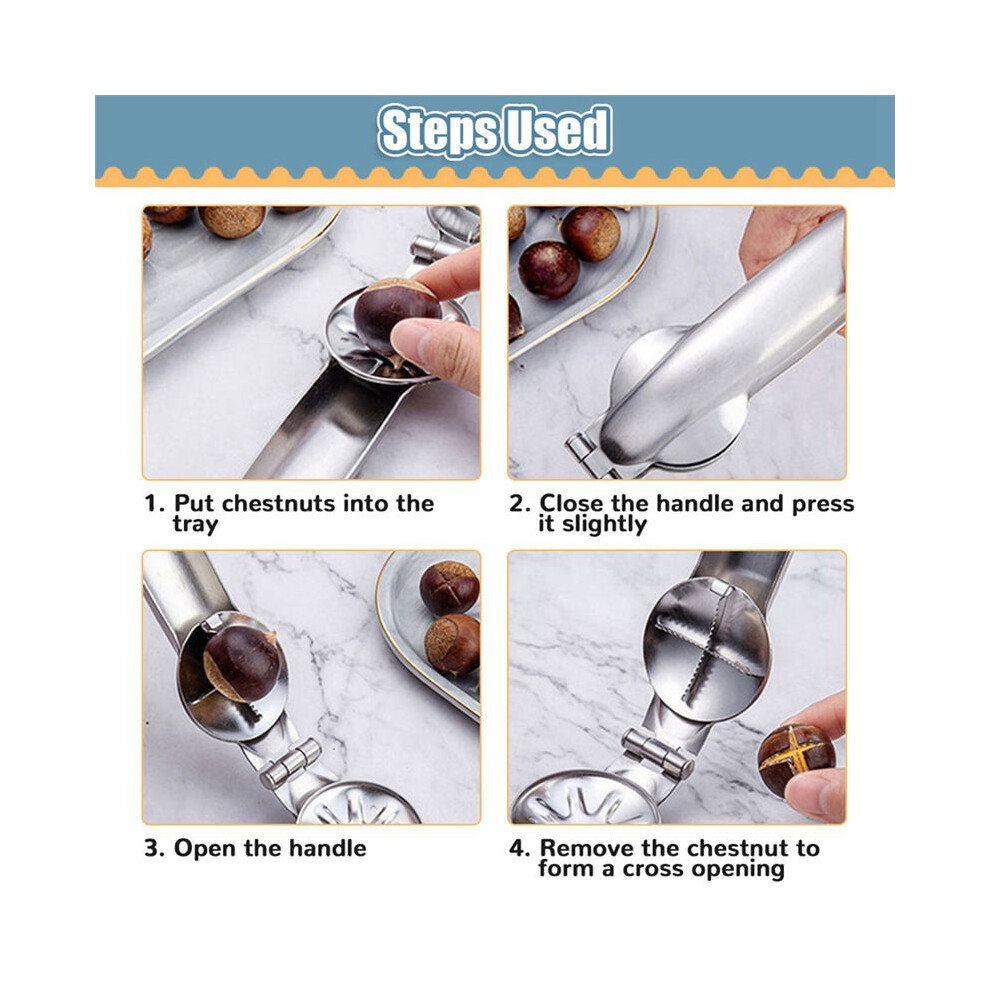 Steps Used

1. Put chestnuts into the tray

2. Close the handle and press it slightly

3. Open the handle

4. Remove the chestnut to form a cross opening