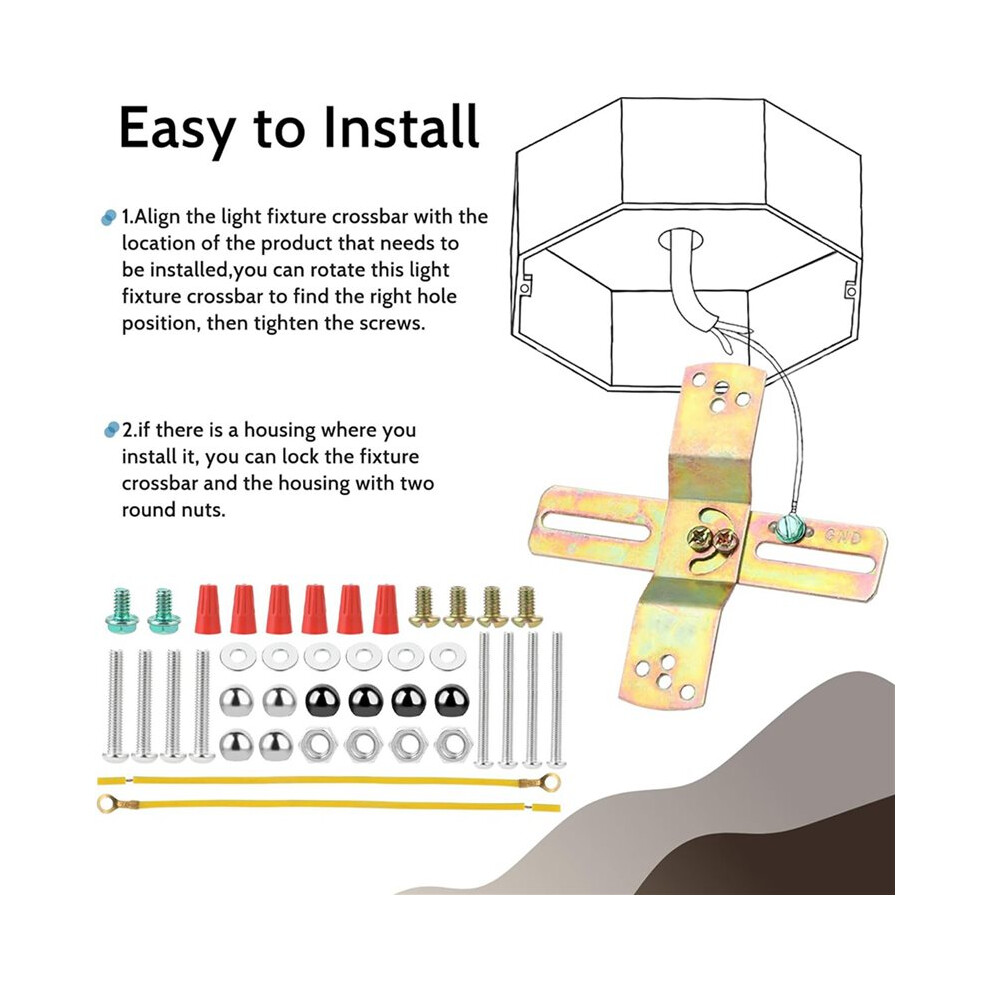 Easy to Install

1.Align the light fixture crossbar with the location of the product that needs to be installed,you can rotate this light fixture crossbar to find the right hole position, then tighten the screws.

2.if there is a housing where you install it, you can lock the fixture crossbar and the housing with two round nuts.

GND