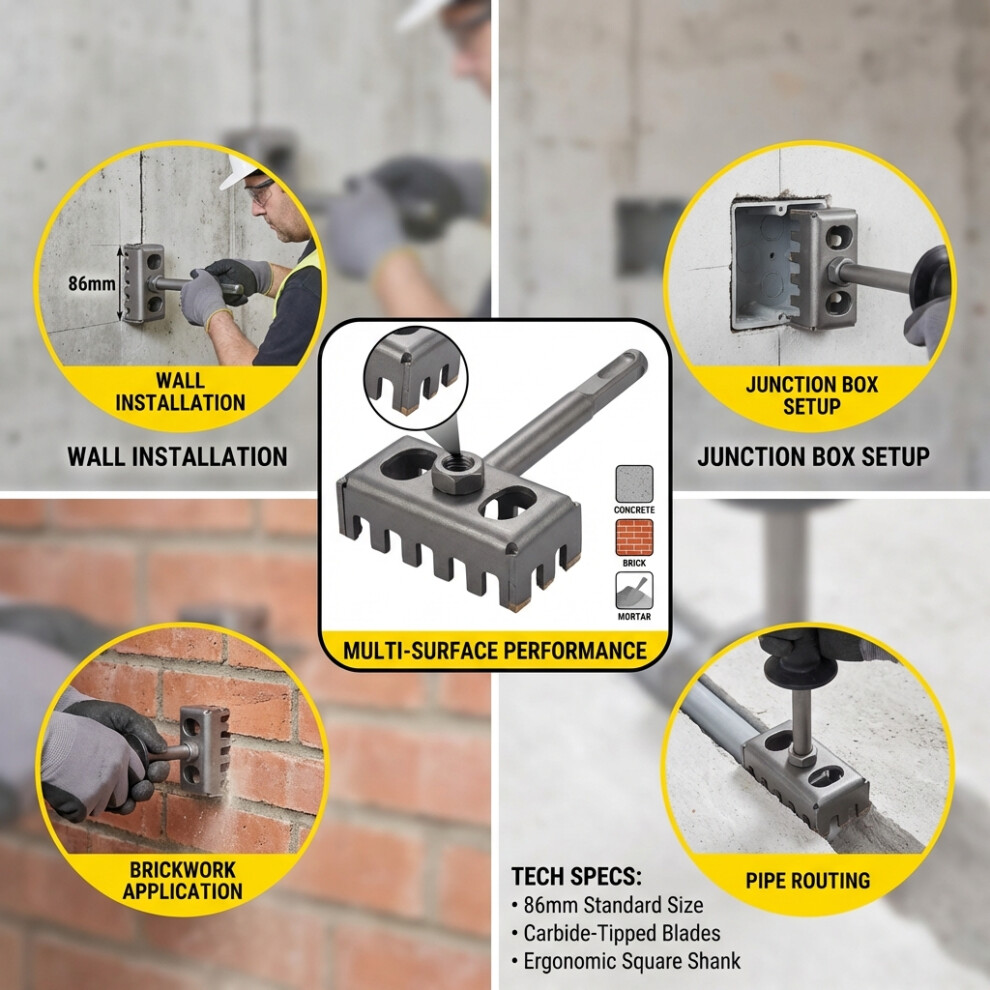 86mm

WALL INSTALLATION

WALL INSTALLATION

JUNCTION BOX SETUP

JUNCTION BOX SETUP

CONCRETE

BRICK

MORTAR

MULTI-SURFACE PERFORMANCE

BRICKWORK APPLICATION

PIPE ROUTING

TECH SPECS:
• 86mm Standard Size
• Carbide-Tipped Blades
• Ergonomic Square Shank