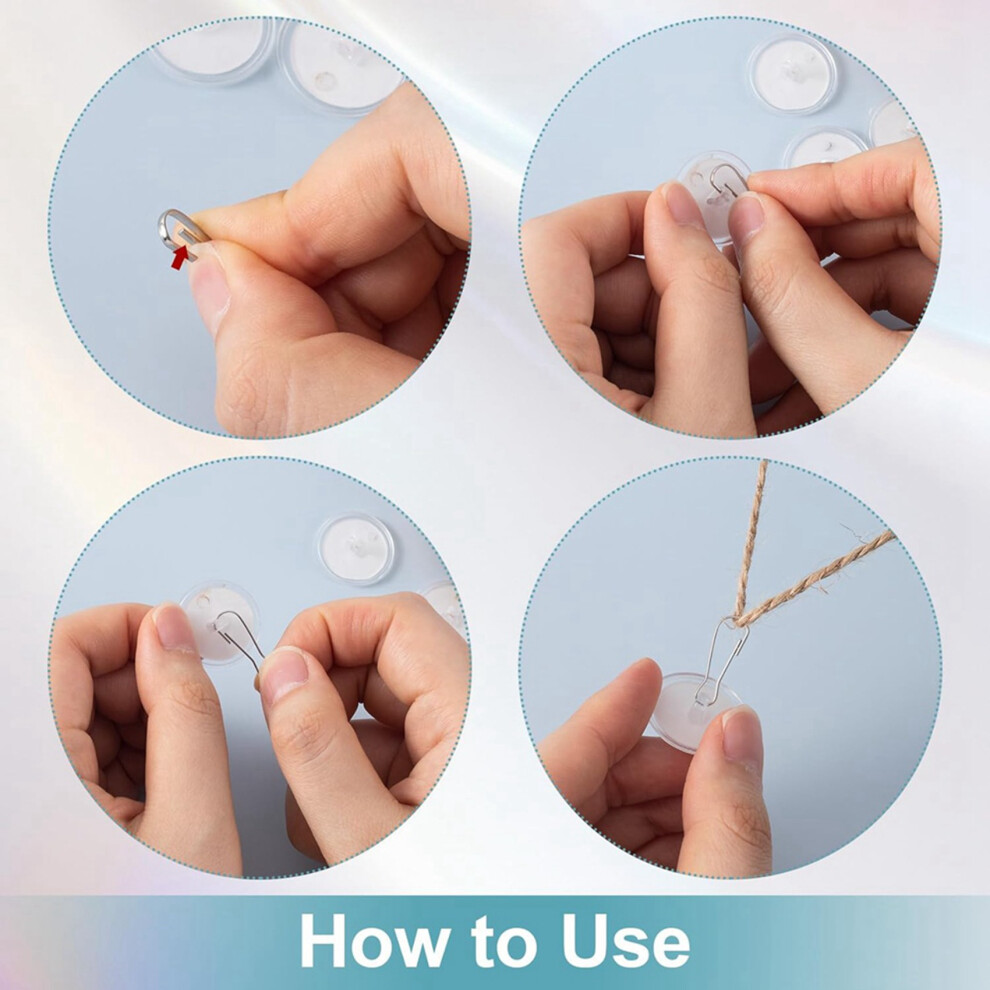 How to Use