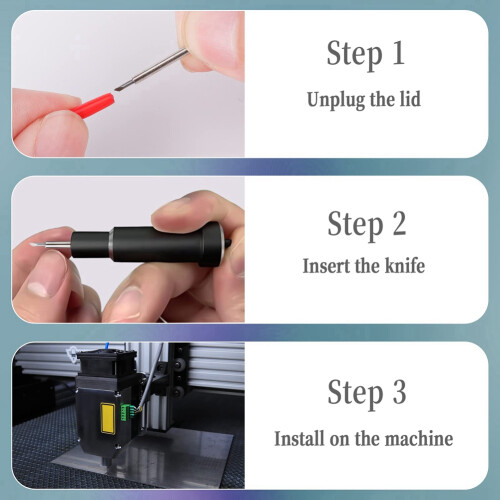 Step 1
Unplug the lid

Step 2
Insert the knife

Step 3
Install on the machine