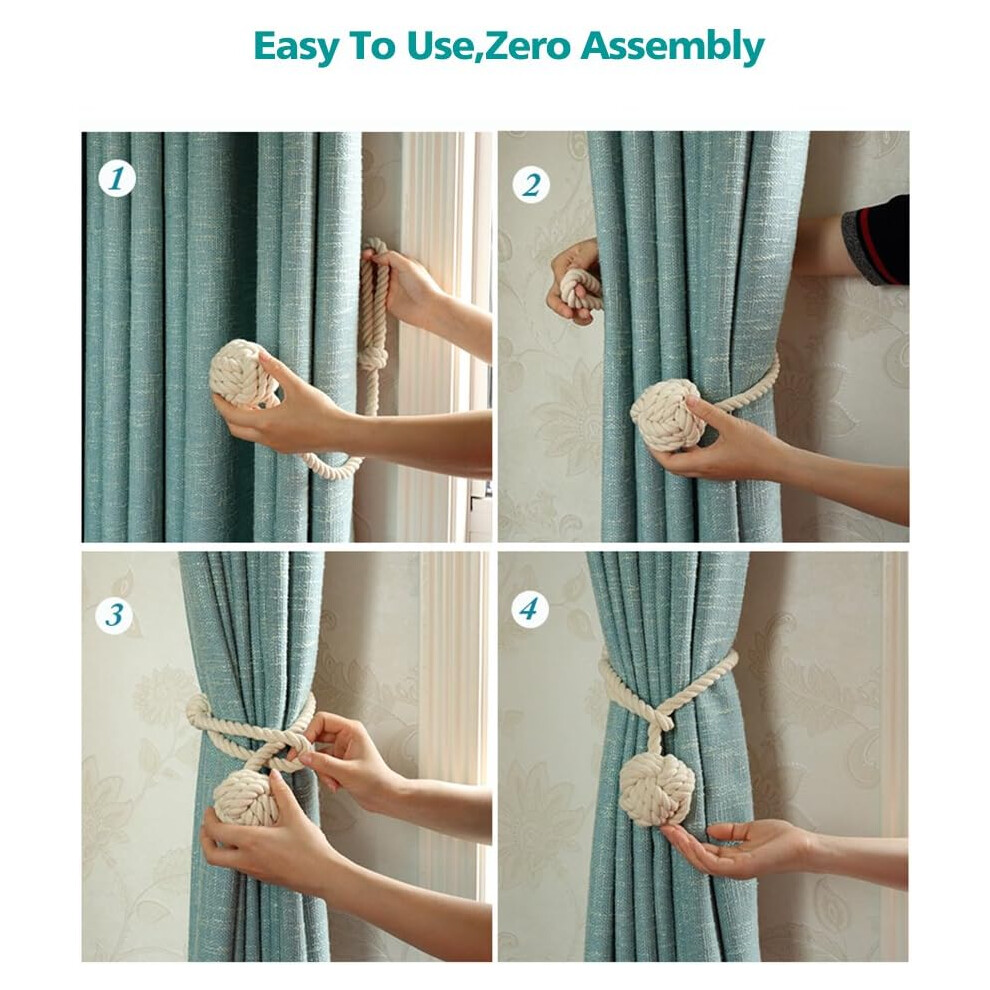 Easy To Use,Zero Assembly

1

2

3

4