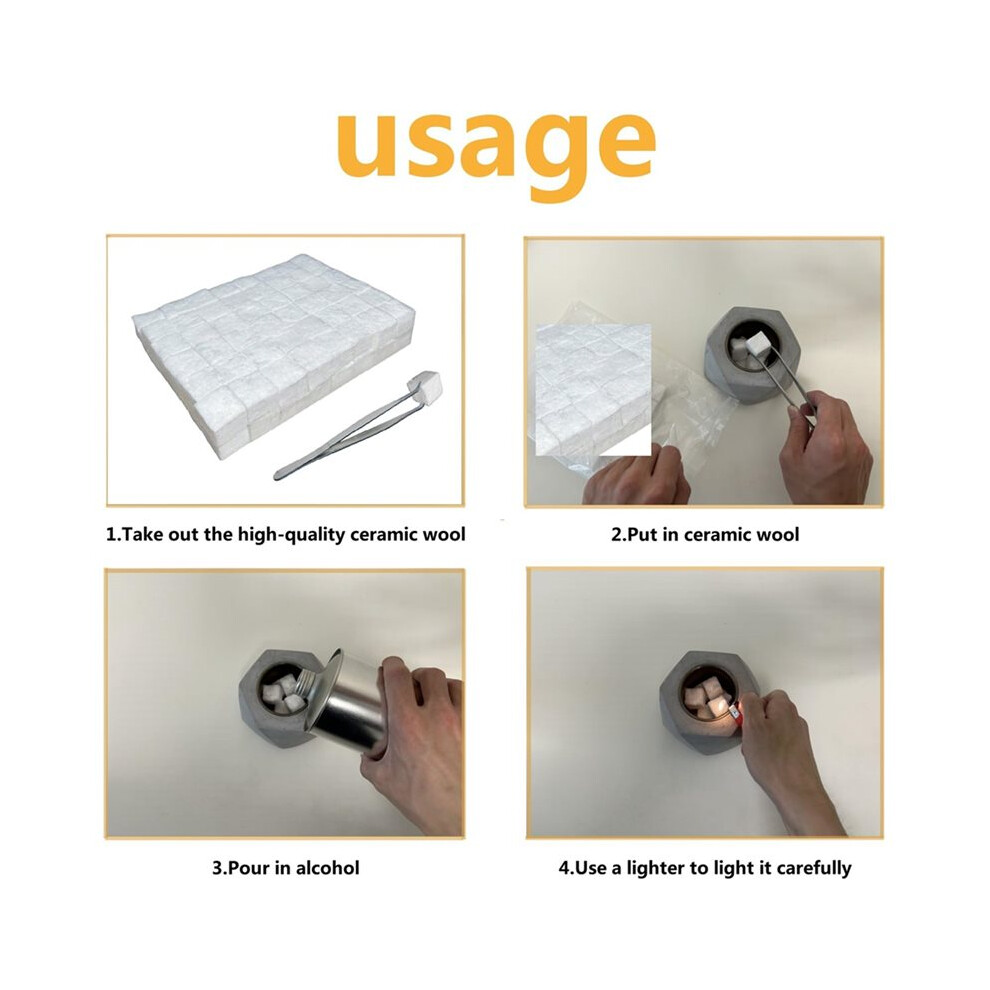 usage

1.Take out the high-quality ceramic wool

2.Put in ceramic wool

3.Pour in alcohol

4.Use a lighter to light it carefully