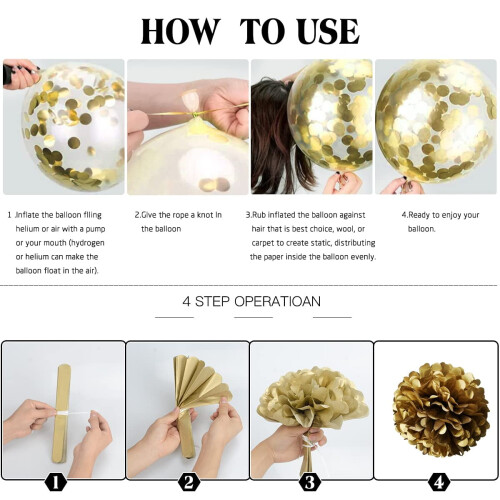 HOW TO USE

1 .Inflate the balloon flling helium or air with a pump or your mouth (hydrogen or helium can make the balloon float in the air).

2.Give the rope a knot in the balloon

3.Rub inflated the balloon against hair that is best choice, wool, or carpet to create static, distributing the paper inside the balloon evenly.

4.Ready to enjoy your balloon.

4 STEP OPERATIOAN

1

2

3

4