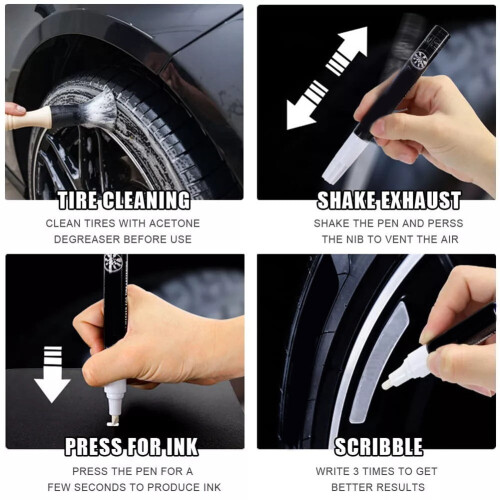 TIRE CLEANING
CLEAN TIRES WITH ACETONE DEGREASER BEFORE USE

SHAKE EXHAUST
SHAKE THE PEN AND PERSS THE NIB TO VENT THE AIR

PRESS FOR INK
PRESS THE PEN FOR A FEW SECONDS TO PRODUCE INK

SCRIBBLE
WRITE 3 TIMES TO GET BETTER RESULTS