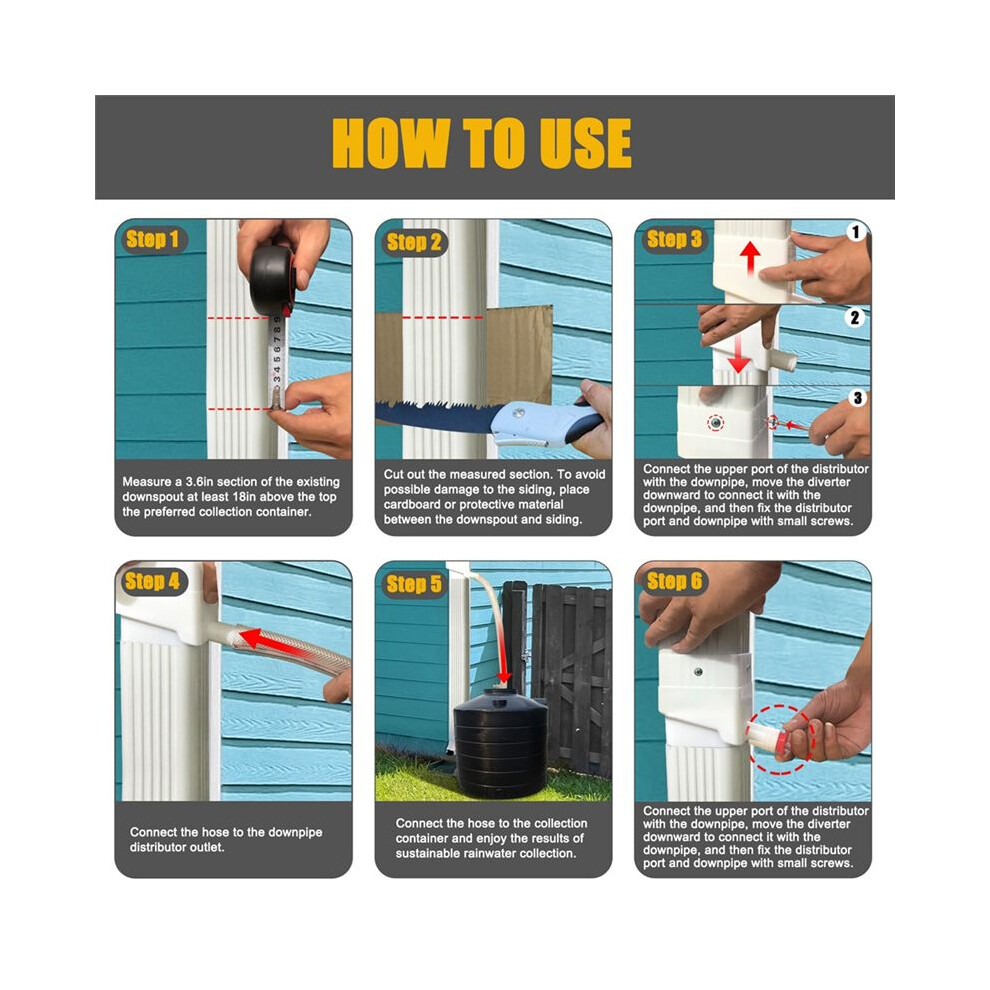 HOW TO USE

Step 1

3 4 5 6 7 8 9

Measure a 3.6in section of the existing downspout at least 18in above the top the preferred collection container.

Step 2

Cut out the measured section. To avoid possible damage to the siding, place cardboard or protective material between the downspout and siding.

Step 3

1

2

3

Connect the upper port of the distributor with the downpipe, move the diverter downward to connect it with the downpipe, and then fix the distributor port and downpipe with small screws.

Step 4

Connect the hose to the downpipe distributor outlet.

Step 5

Connect the hose to the collection container and enjoy the results of sustainable rainwater collection.

Step 6

Connect the upper port of the distributor with the downpipe, move the diverter downward to connect it with the downpipe, and then fix the distributor port and downpipe with small screws.