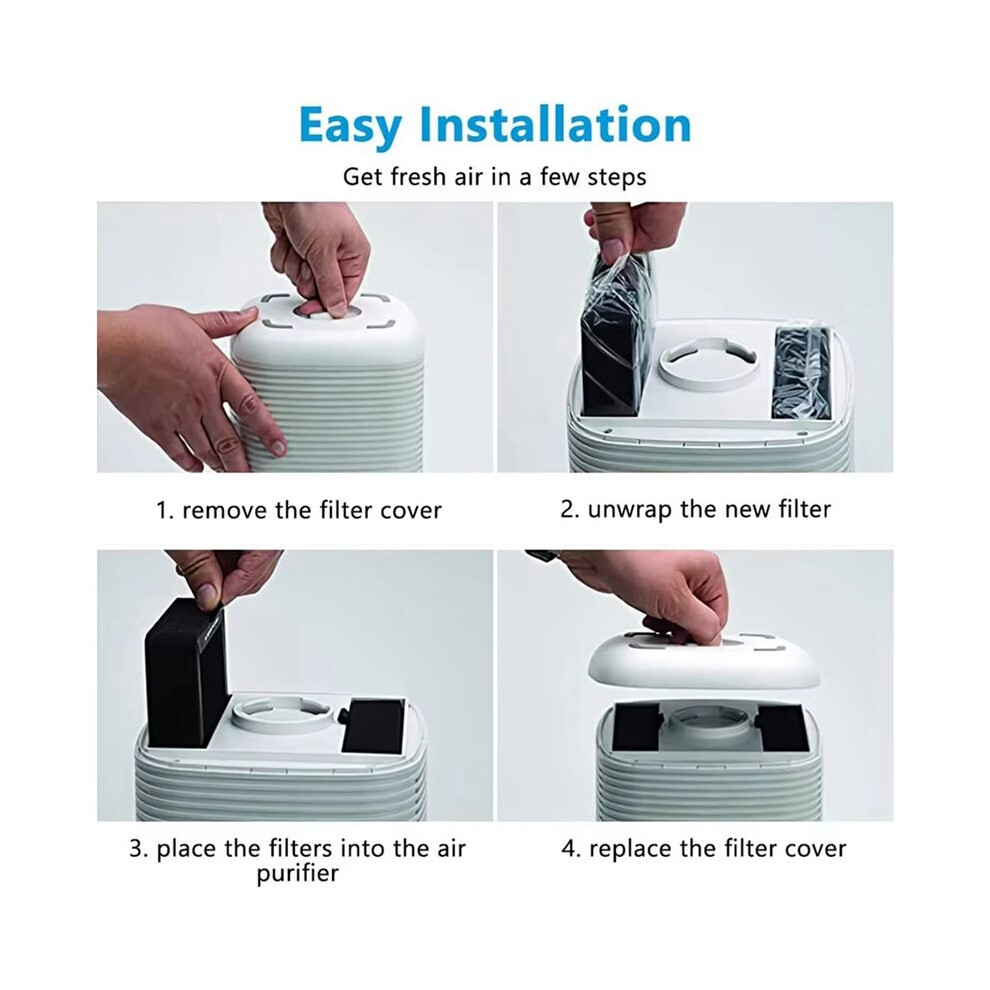 Easy Installation

Get fresh air in a few steps

1. remove the filter cover

2. unwrap the new filter

3. place the filters into the air purifier

4. replace the filter cover