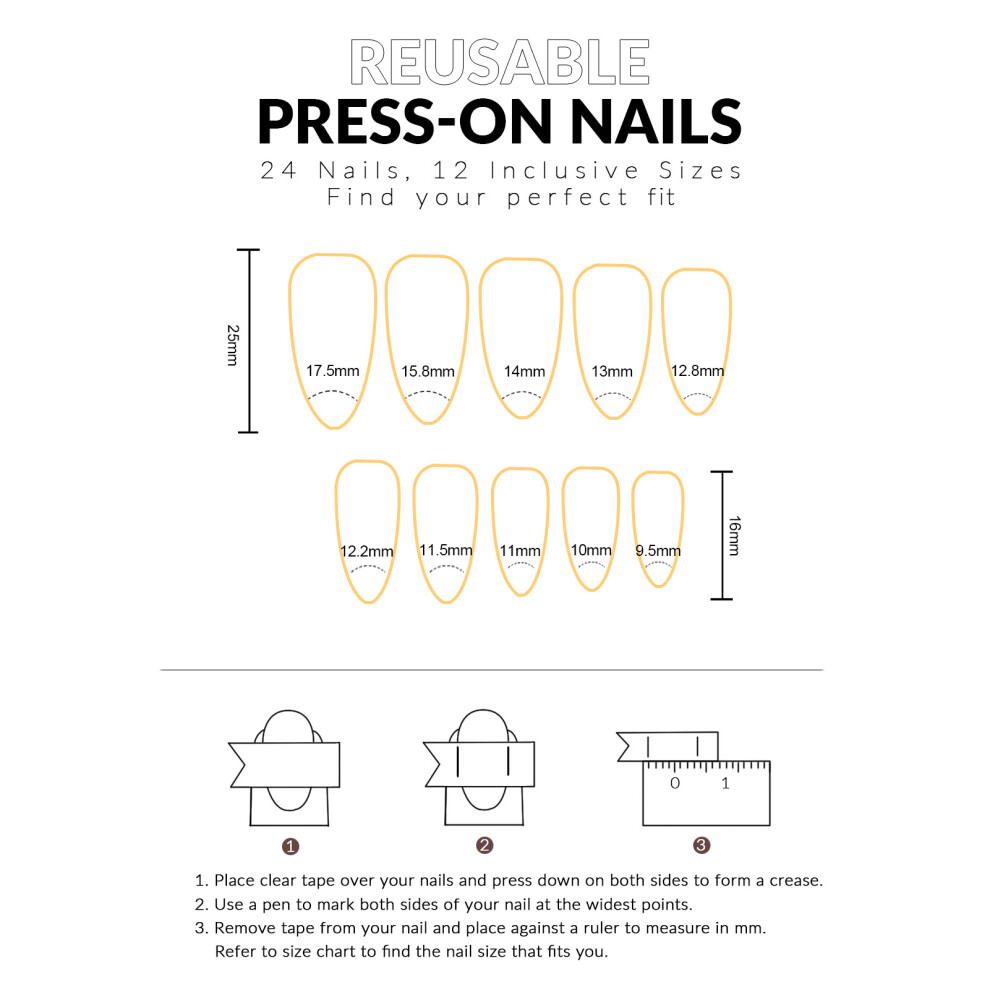 REUSABLE
PRESS-ON NAILS
24 Nails, 12 Inclusive Sizes
Find your perfect fit

25mm
17.5mm 15.8mm 14mm 13mm 12.8mm

12.2mm 11.5mm 11mm 10mm 9.5mm
16mm

0 1

1 2 3

1. Place clear tape over your nails and press down on both sides to form a crease.
2. Use a pen to mark both sides of your nail at the widest points.
3. Remove tape from your nail and place against a ruler to measure in mm. Refer to size chart to find the nail size that fits you.