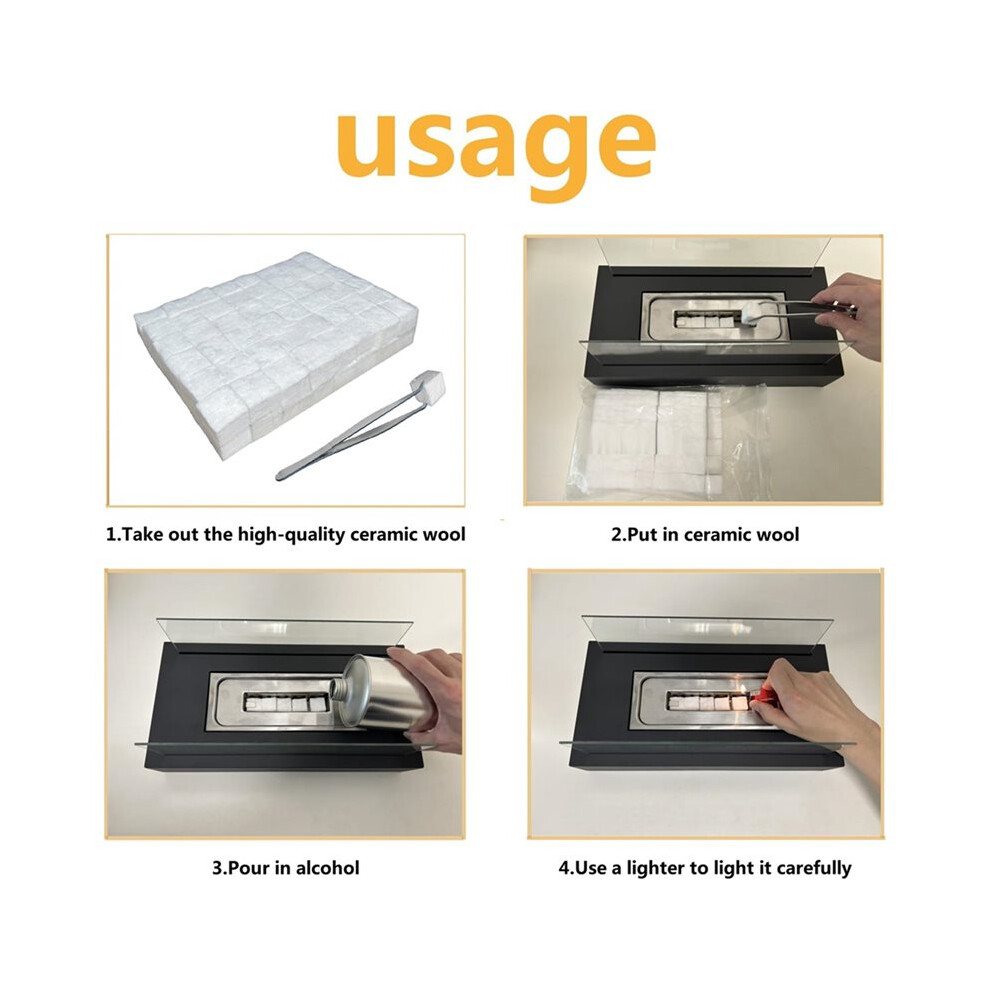 usage

1.Take out the high-quality ceramic wool

2.Put in ceramic wool

3.Pour in alcohol

4.Use a lighter to light it carefully