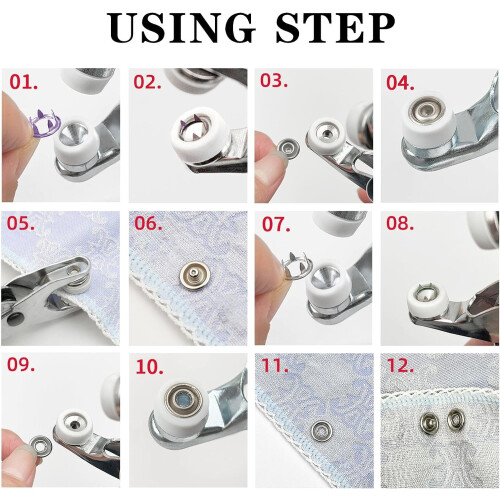 USING STEP

01.

02.

03.

04.

05.

06.

07.

08.

09.

10.

11.

12.