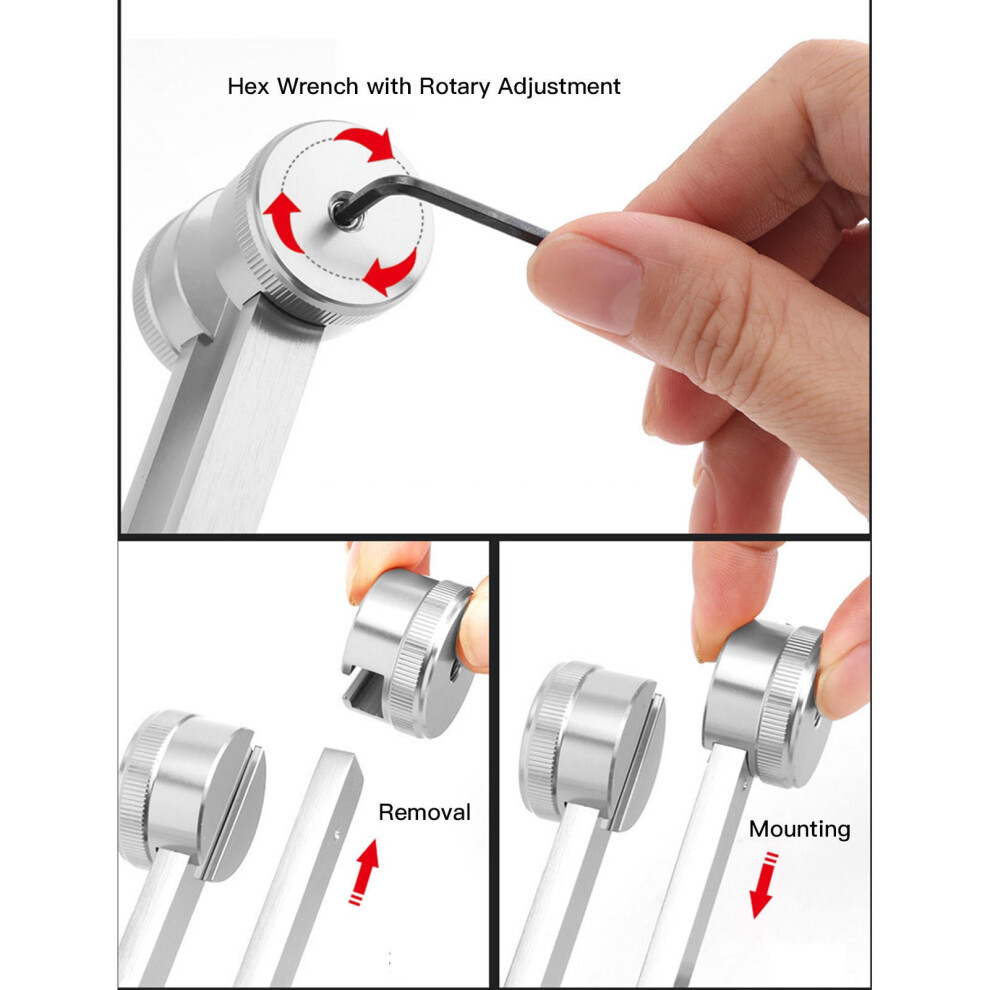 Hex Wrench with Rotary Adjustment

Removal

Mounting