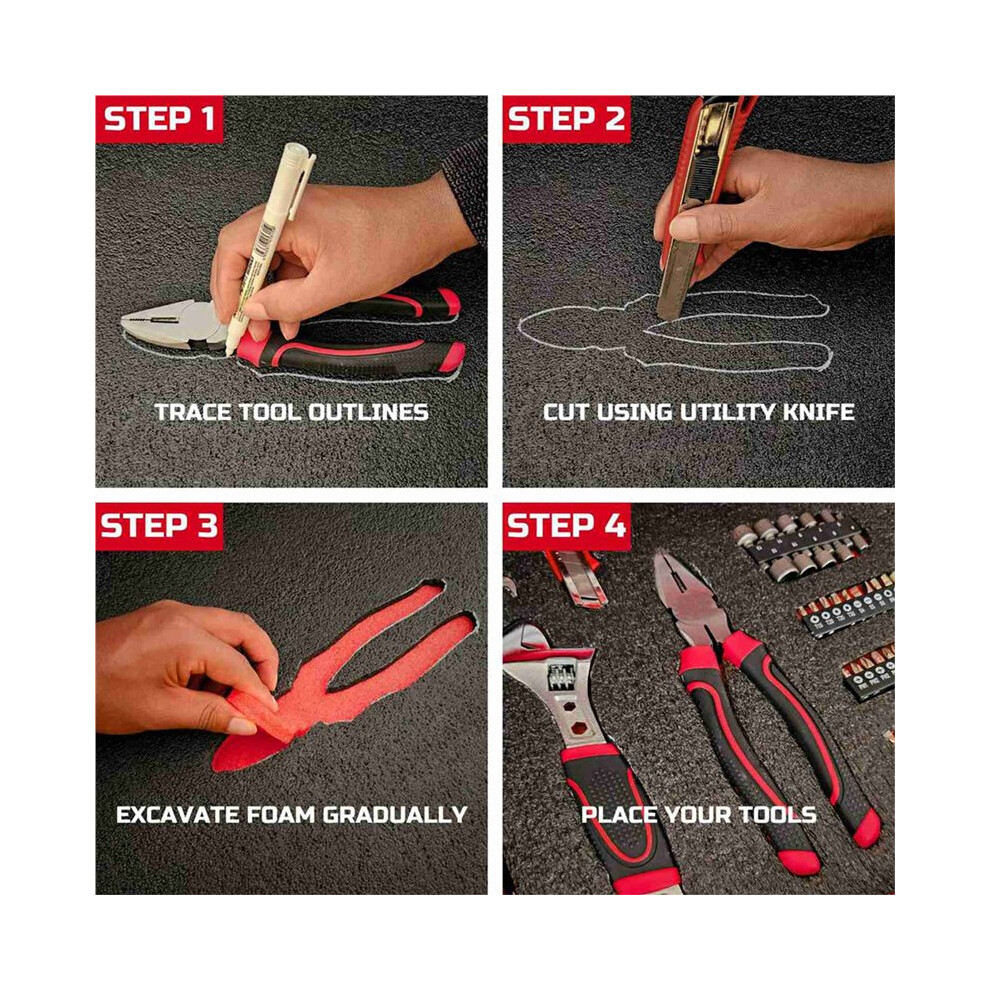 STEP 1

TRACE TOOL OUTLINES

STEP 2

CUT USING UTILITY KNIFE

STEP 3

EXCAVATE FOAM GRADUALLY

STEP 4

PLACE YOUR TOOLS