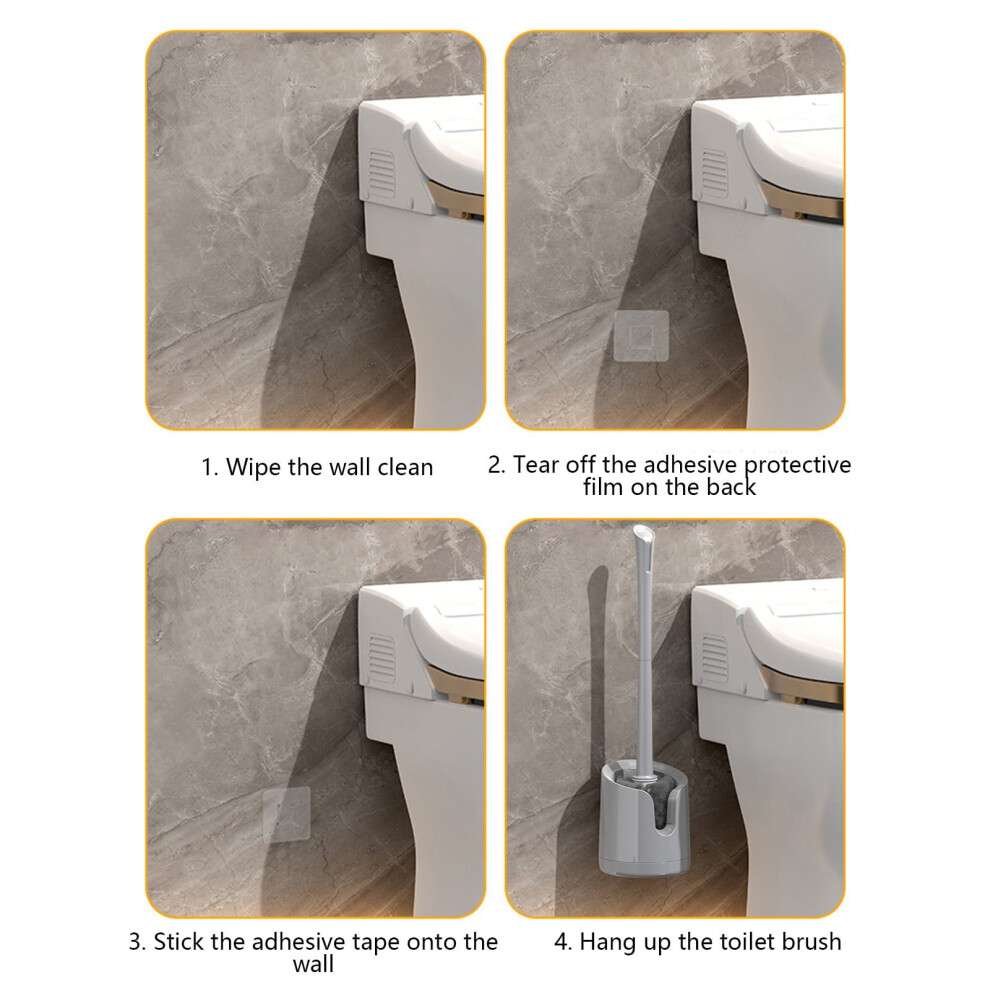 1. Wipe the wall clean

2. Tear off the adhesive protective film on the back

3. Stick the adhesive tape onto the wall

4. Hang up the toilet brush