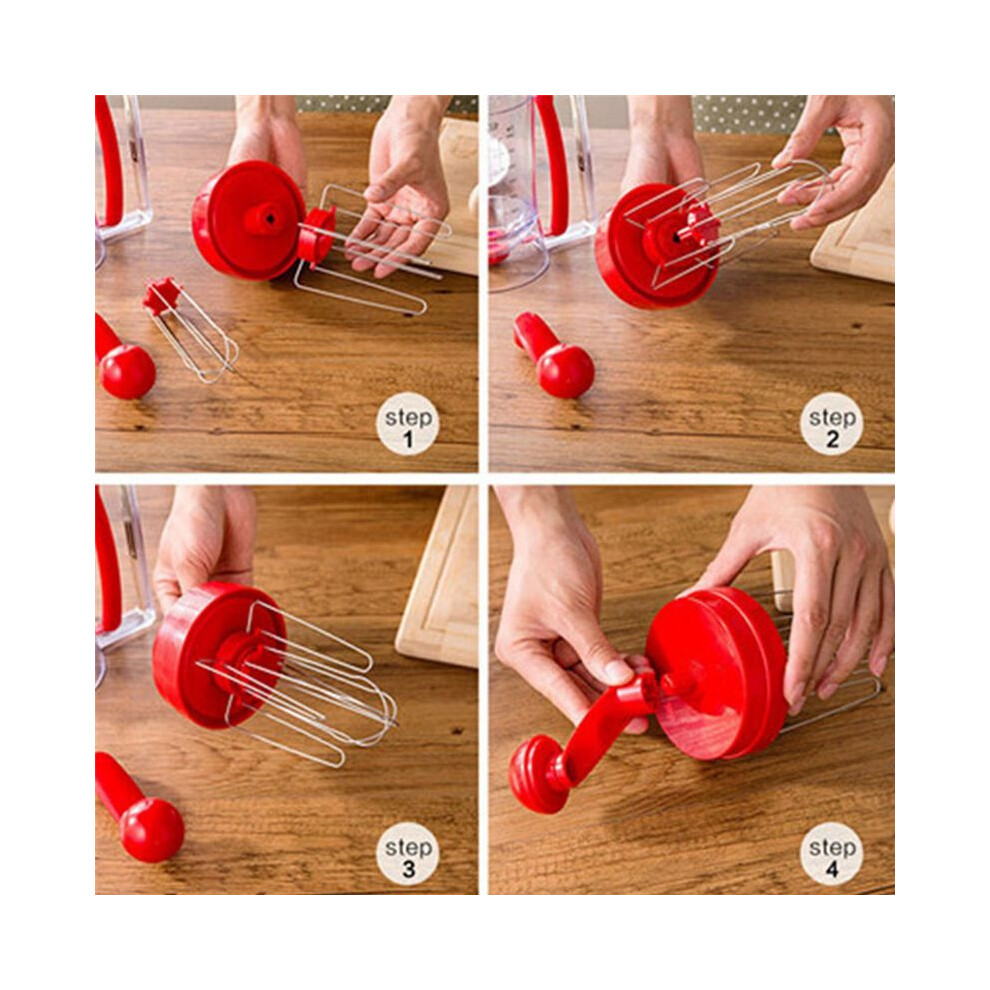 step
1

step
2

step
3

step
4