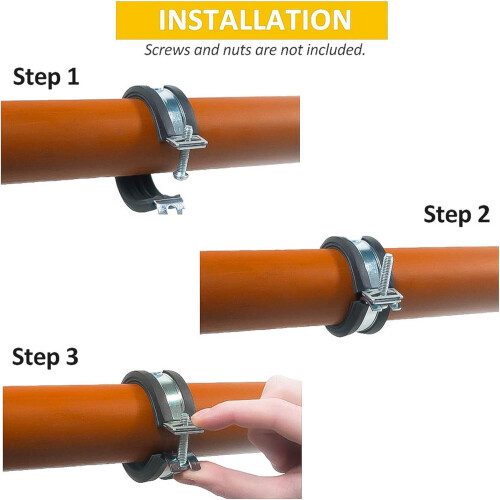 INSTALLATION

Screws and nuts are not included.

Step 1

Step 2

Step 3