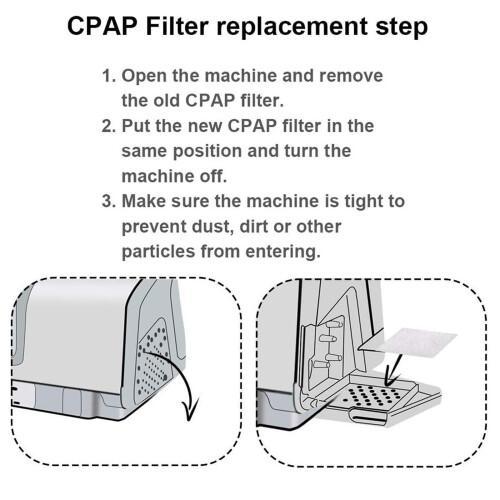 CPAP Filter replacement step

1. Open the machine and remove the old CPAP filter.
2. Put the new CPAP filter in the same position and turn the machine off.
3. Make sure the machine is tight to prevent dust, dirt or other particles from entering.