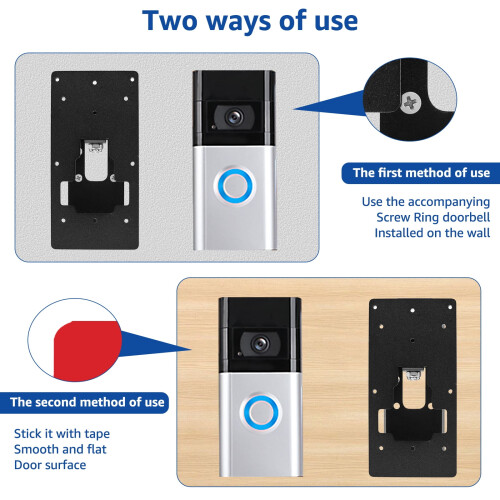 Two ways of use

The first method of use

Use the accompanying
Screw Ring doorbell
Installed on the wall

The second method of use

Stick it with tape
Smooth and flat
Door surface