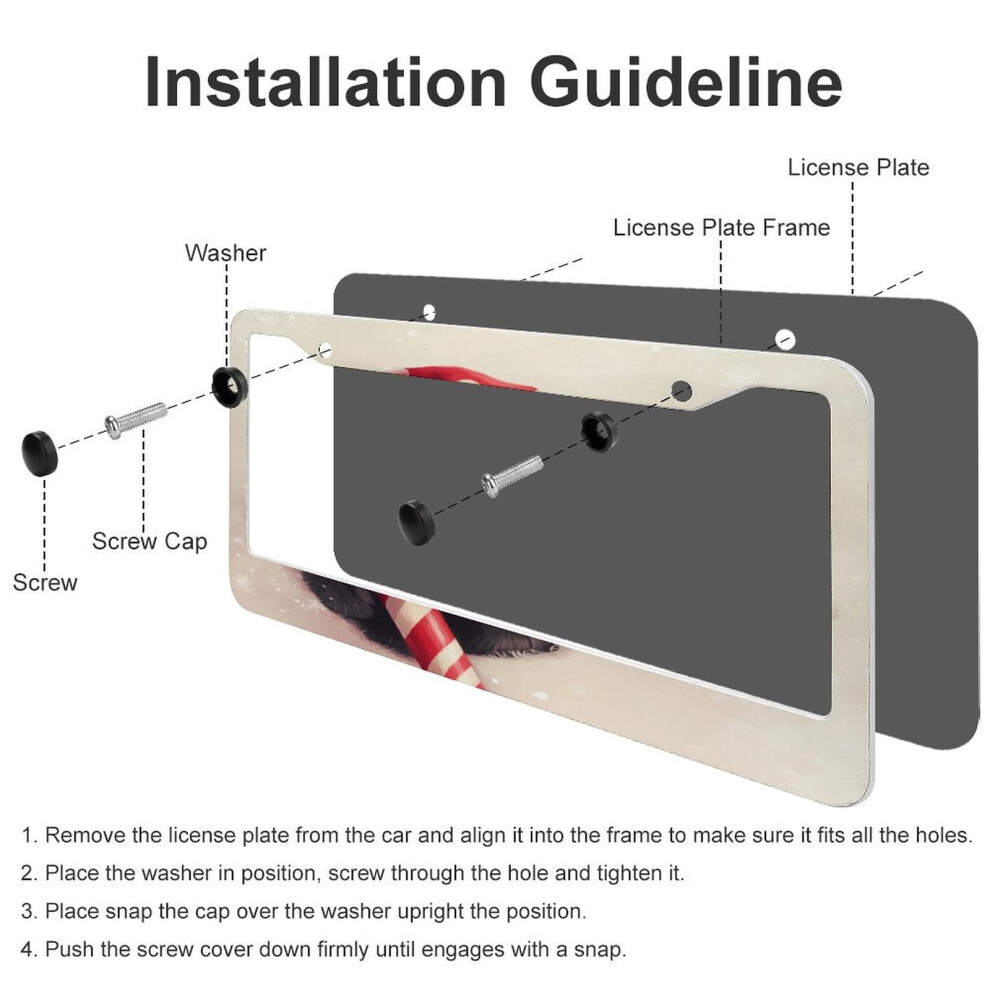 Installation Guideline

License Plate

License Plate Frame

Washer

Screw Cap

Screw

1. Remove the license plate from the car and align it into the frame to make sure it fits all the holes.

2. Place the washer in position, screw through the hole and tighten it.

3. Place snap the cap over the washer upright the position.

4. Push the screw cover down firmly until engages with a snap.