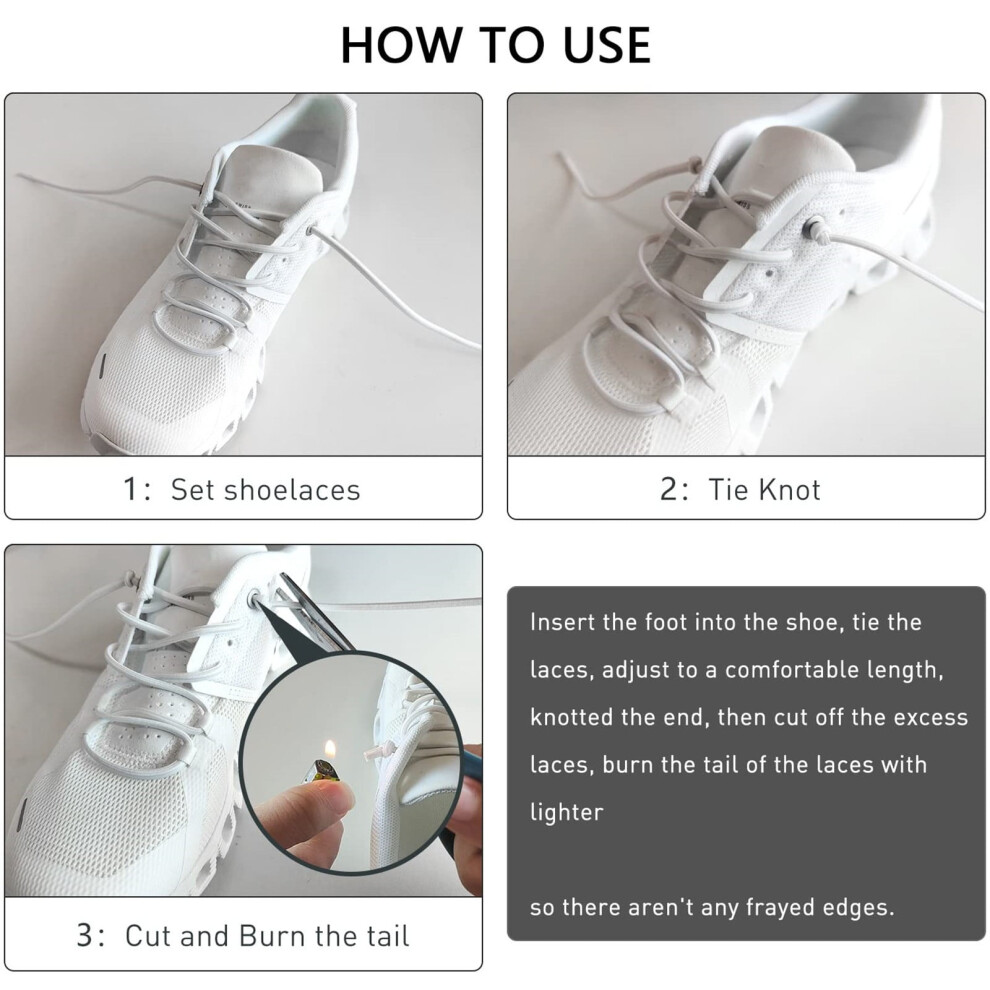 HOW TO USE

1: Set shoelaces

2: Tie Knot

3: Cut and Burn the tail

Insert the foot into the shoe, tie the laces, adjust to a comfortable length, knotted the end, then cut off the excess laces, burn the tail of the laces with lighter

so there aren't any frayed edges.