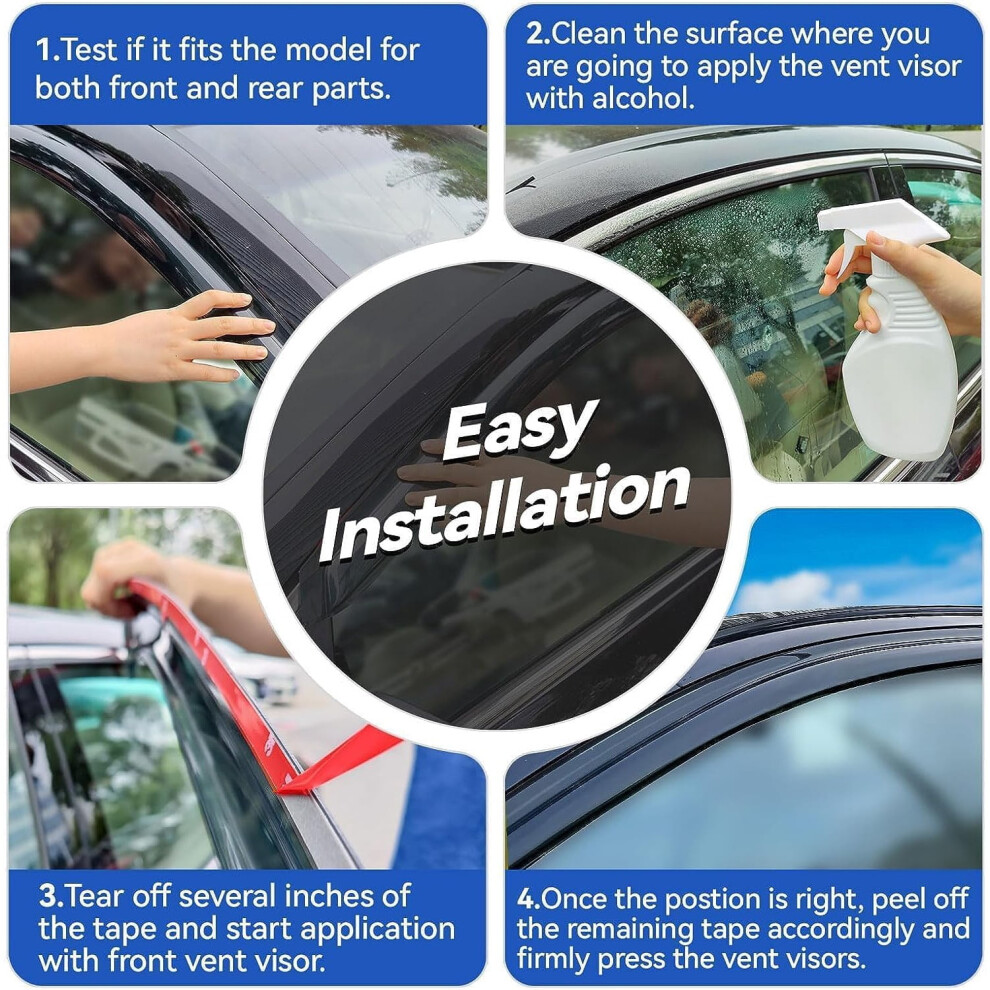 1.Test if it fits the model for both front and rear parts.

2.Clean the surface where you are going to apply the vent visor with alcohol.

Easy Installation

3.Tear off several inches of the tape and start application with front vent visor.

4.Once the postion is right, peel off the remaining tape accordingly and firmly press the vent visors.