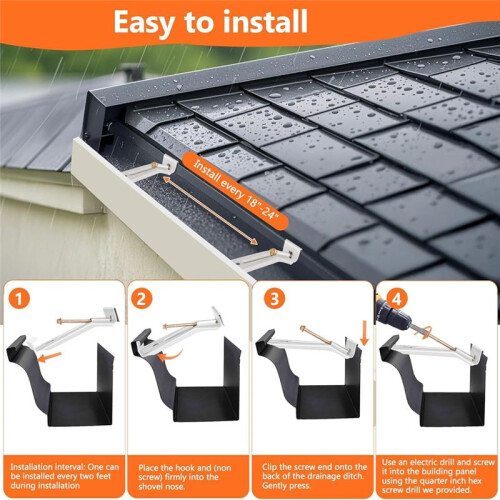 Easy to install

Install every 18"-24"

1

Installation interval: One can be installed every two feet during installation

2

Place the hook and (non screw) firmly into the shovel nose.

3

Clip the screw end onto the back of the drainage ditch. Gently press.

4

Use an electric drill and screw it into the building panel using the quarter inch hex screw drill we provided.