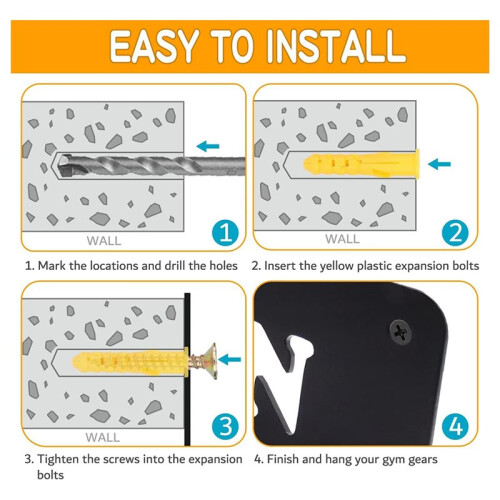 EASY TO INSTALL

WALL

1

1. Mark the locations and drill the holes

WALL

2

2. Insert the yellow plastic expansion bolts

WALL

3

3. Tighten the screws into the expansion bolts

4

4. Finish and hang your gym gears