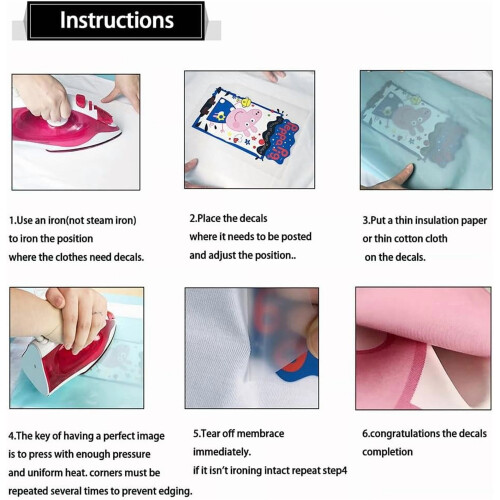 Instructions

Peppa Pig

1.Use an iron(not steam iron) to iron the position where the clothes need decals.

2.Place the decals where it needs to be posted and adjust the position..

3.Put a thin insulation paper or thin cotton cloth on the decals.

4.The key of having a perfect image is to press with enough pressure and uniform heat. corners must be repeated several times to prevent edging.

5.Tear off membrace immediately. if it isn't ironing intact repeat step4

6.congratulations the decals completion