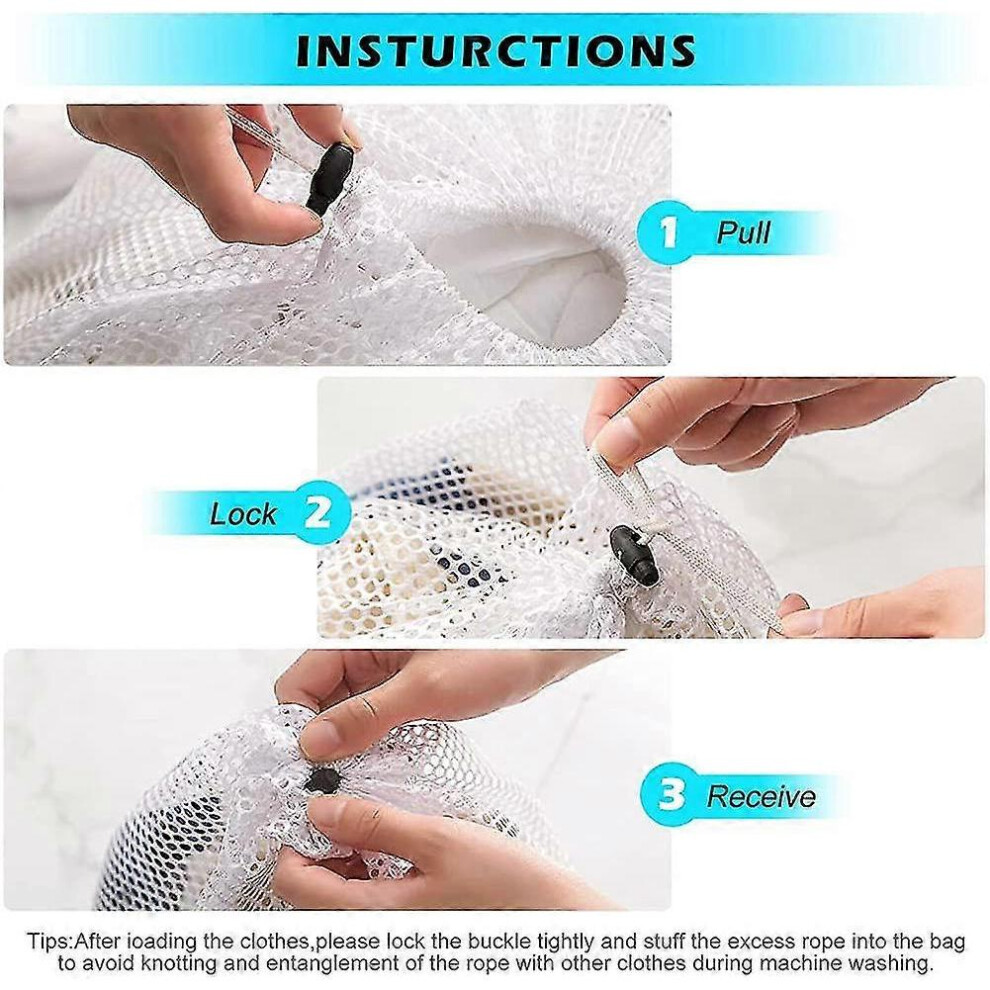 INSTURCTIONS

1 Pull

Lock 2

3 Receive

Tips:After ioading the clothes,please lock the buckle tightly and stuff the excess rope into the bag to avoid knotting and entanglement of the rope with other clothes during machine washing.