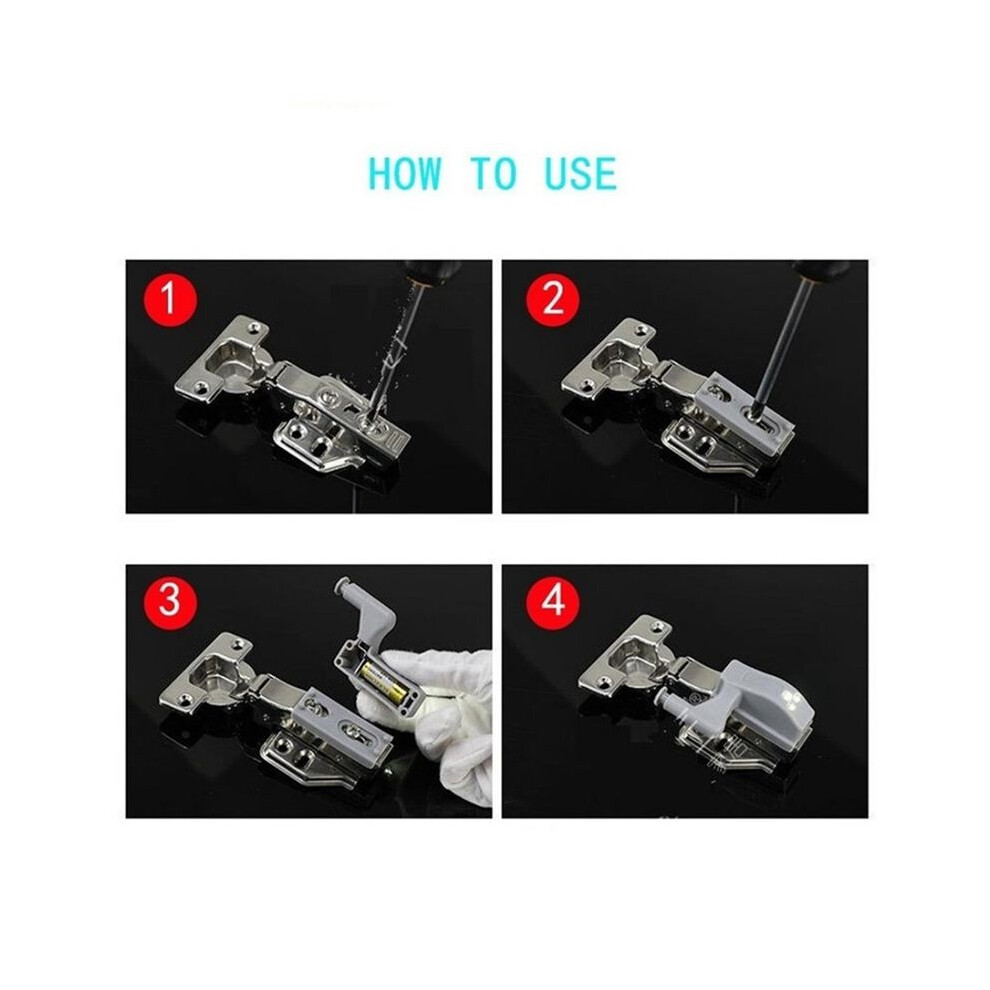 HOW TO USE

1

2

3

4